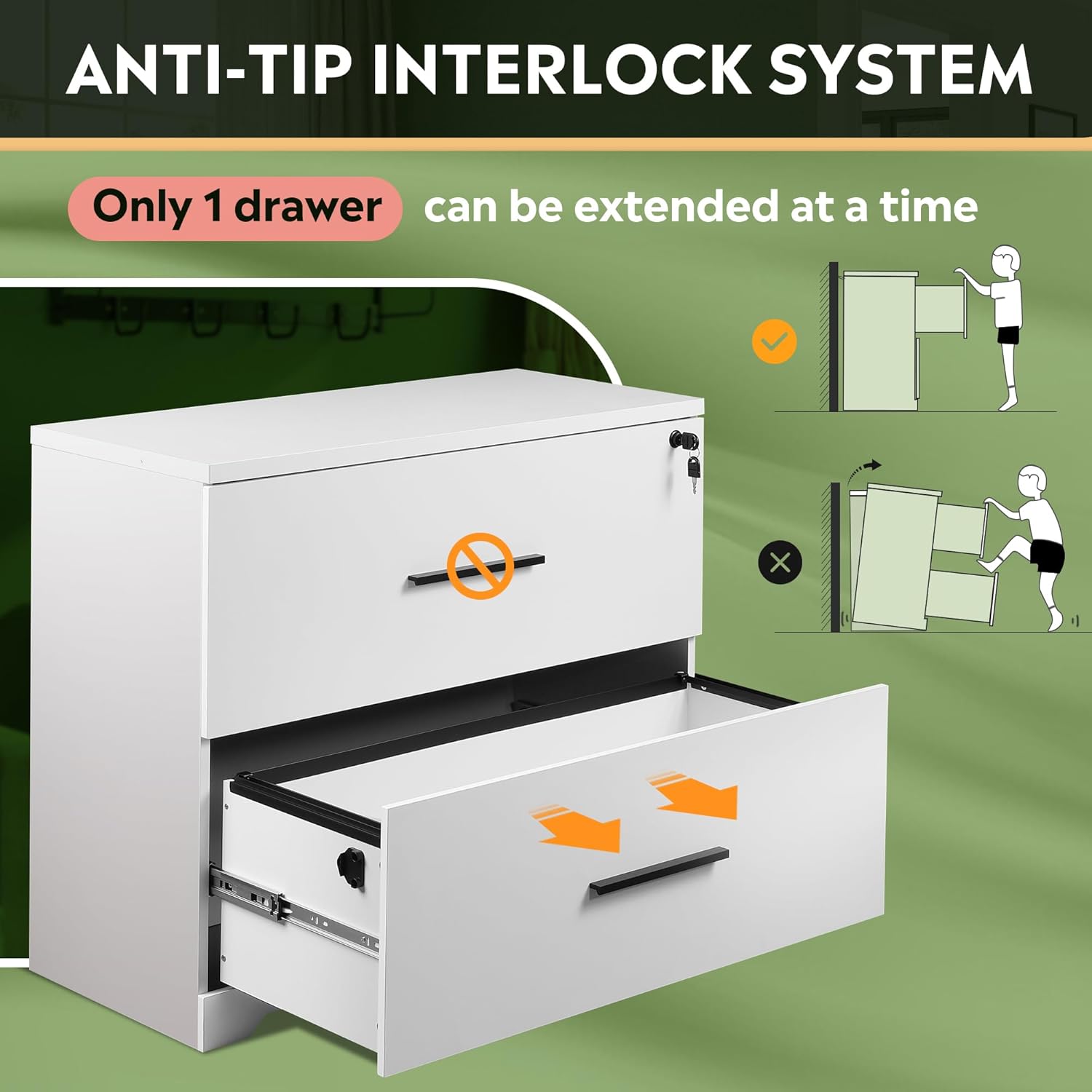 ANTI-TIP INTERLOCK SYSTEM

Only 1 drawer can be extended at a time