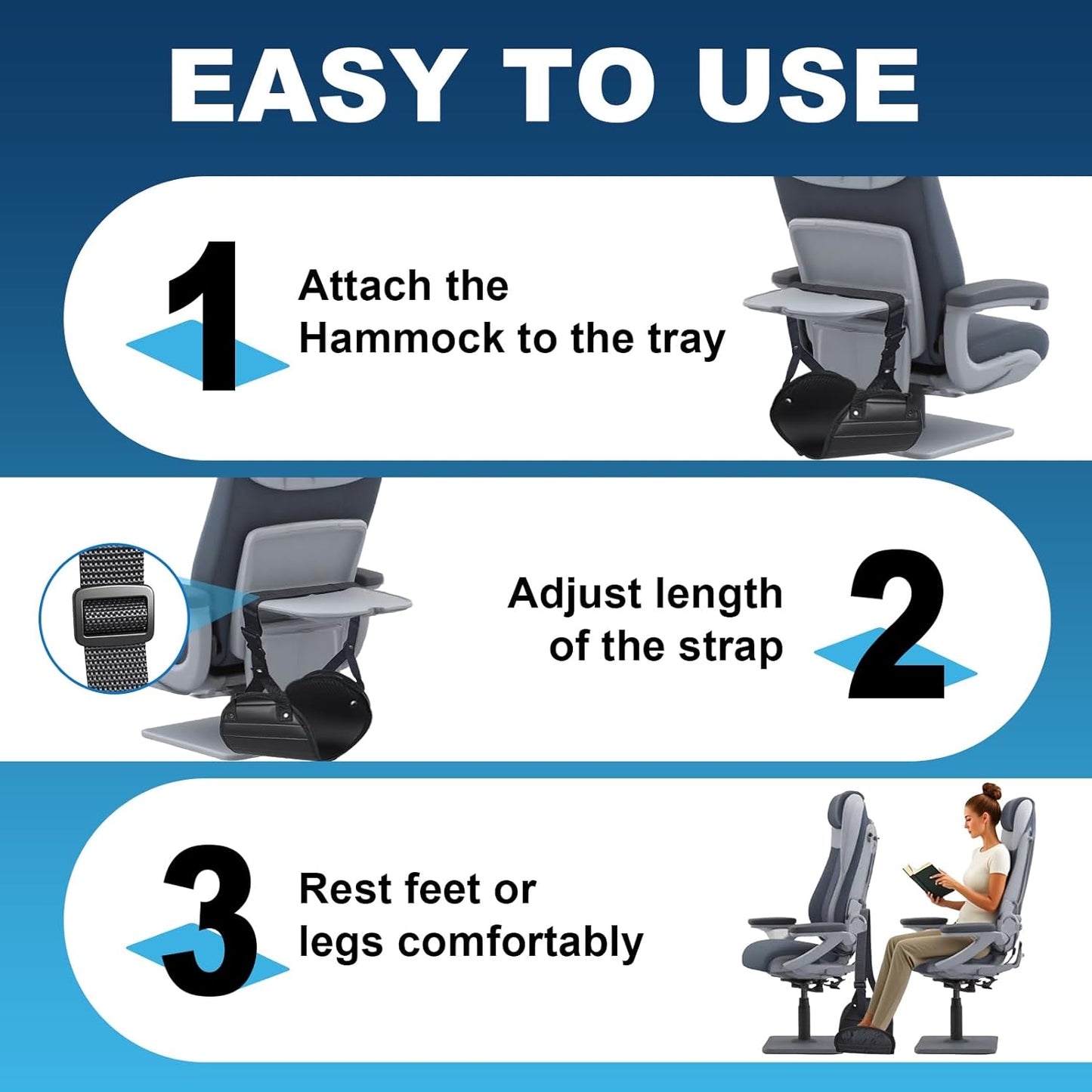 EASY TO USE

1

Attach the Hammock to the tray

Adjust length of the strap

2

3

Rest feet or legs comfortably