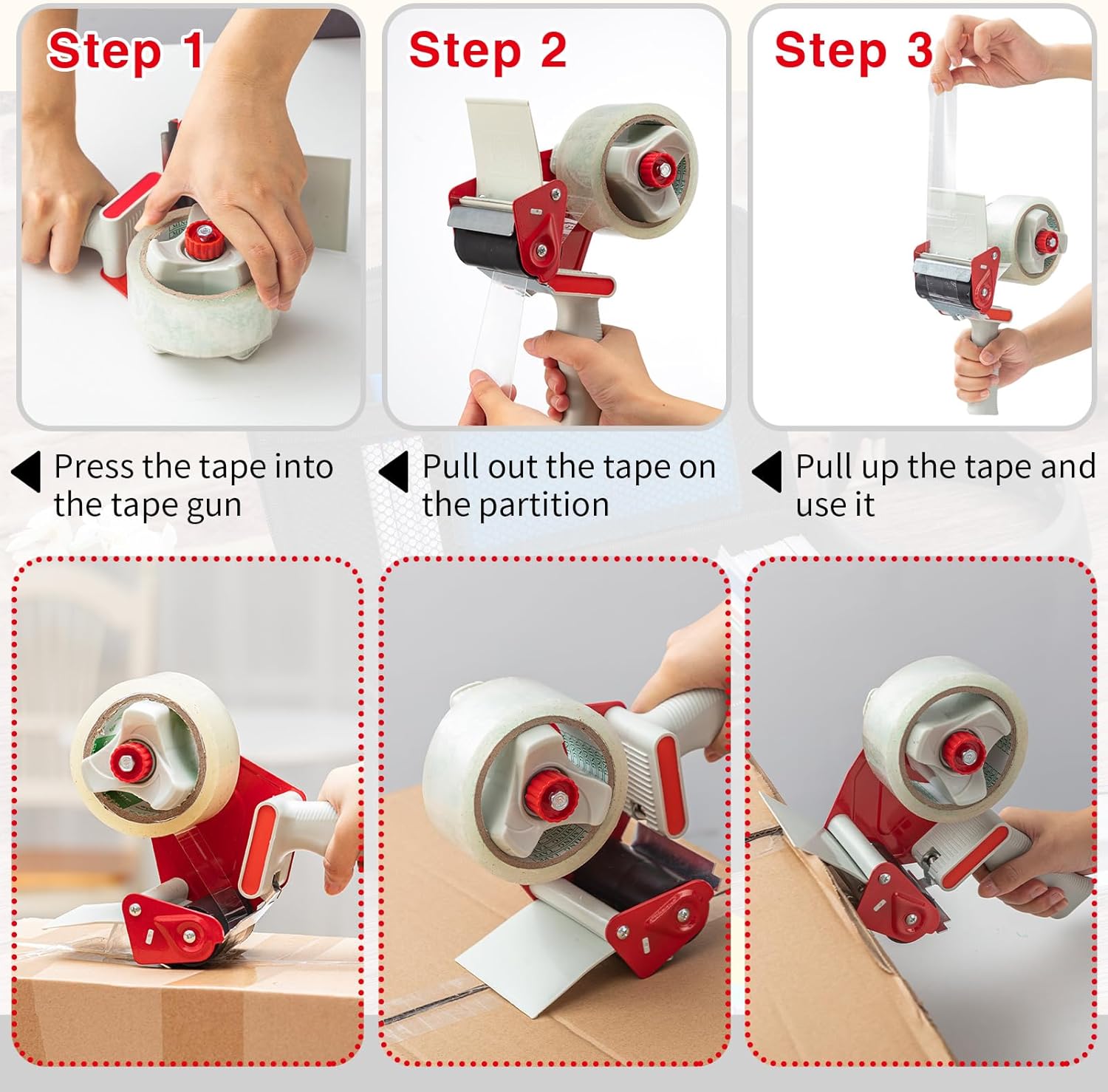 Step 1

Press the tape into the tape gun

Step 2

Pull out the tape on the partition

Step 3

Pull up the tape and use it