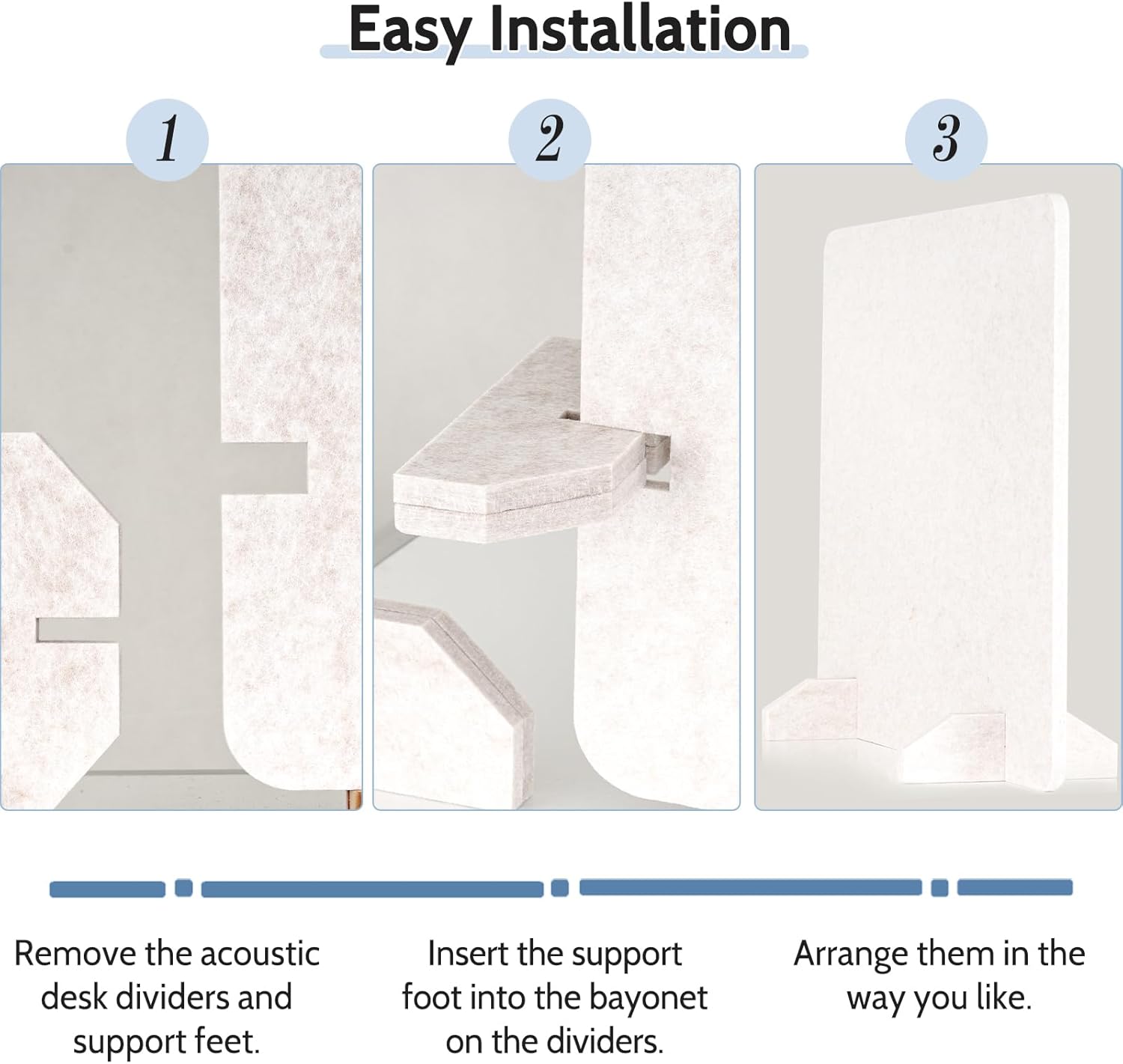 Easy Installation

1

2

3

Remove the acoustic desk dividers and support feet.

Insert the support foot into the bayonet on the dividers.

Arrange them in the way you like.