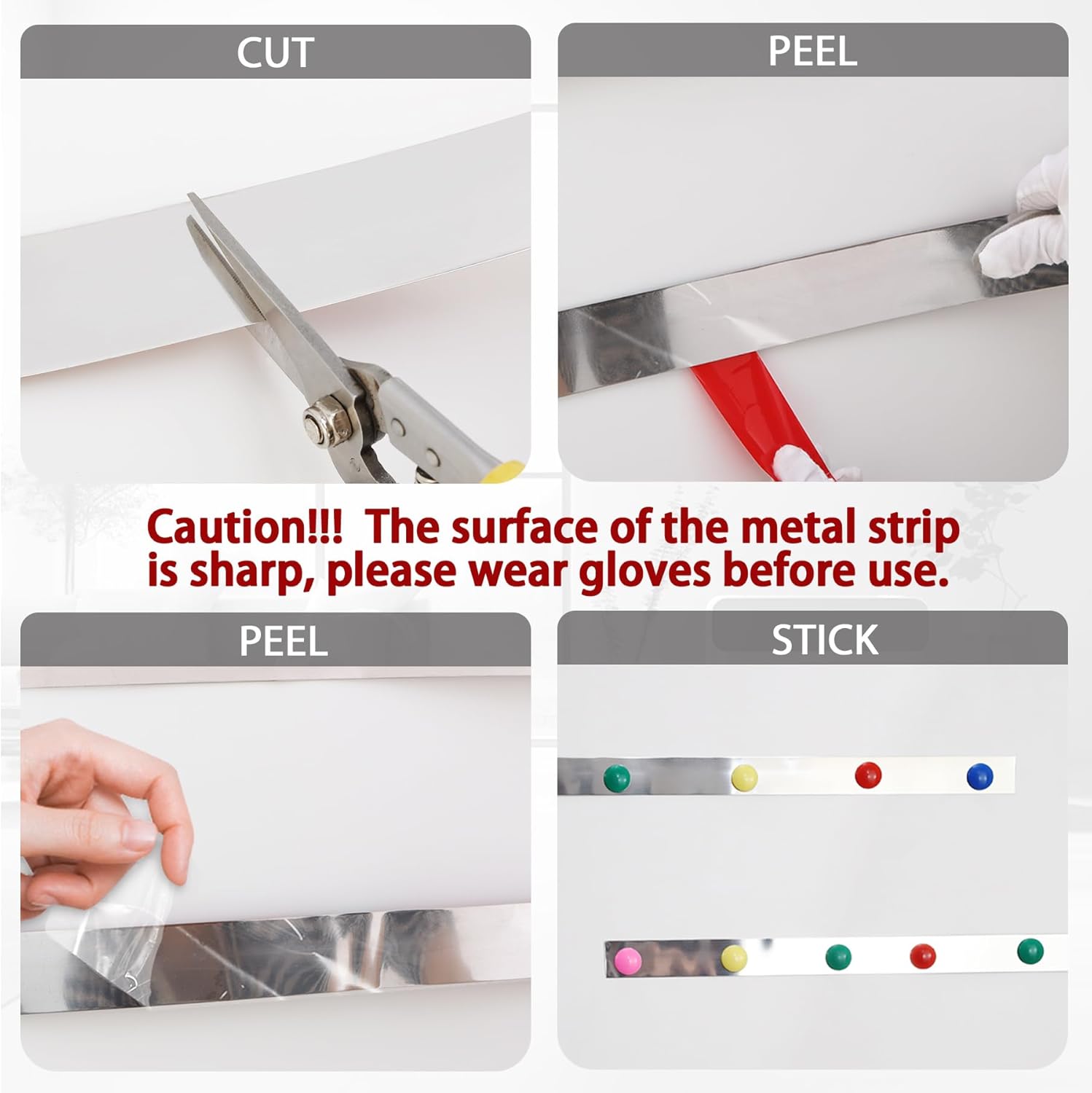 CUT

PEEL

Caution!!! The surface of the metal strip is sharp, please wear gloves before use.

PEEL

STICK