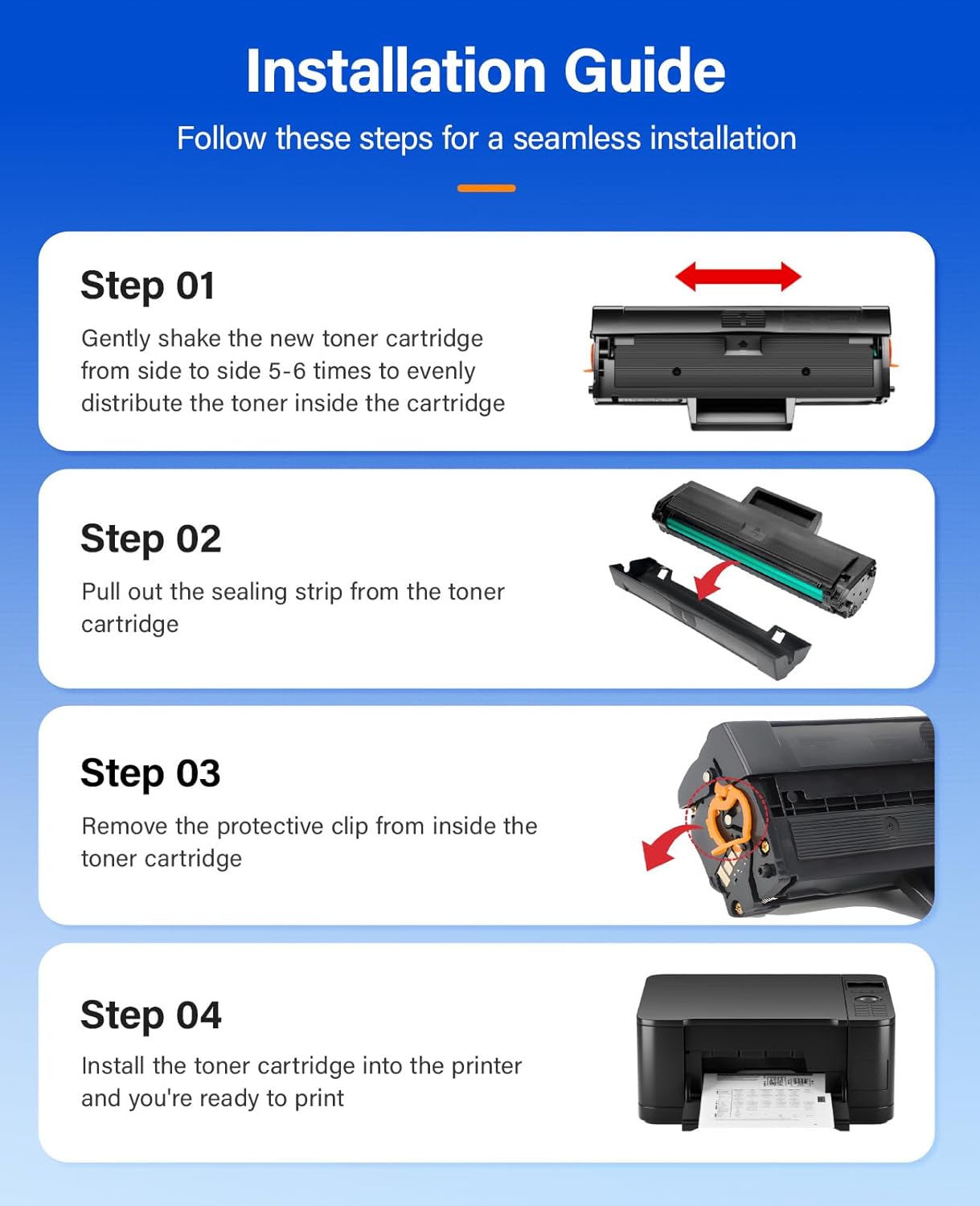 Installation Guide

Follow these steps for a seamless installation

Step 01

Gently shake the new toner cartridge from side to side 5-6 times to evenly distribute the toner inside the cartridge

Step 02

Pull out the sealing strip from the toner cartridge

Step 03

Remove the protective clip from inside the toner cartridge

Step 04

Install the toner cartridge into the printer and you're ready to print