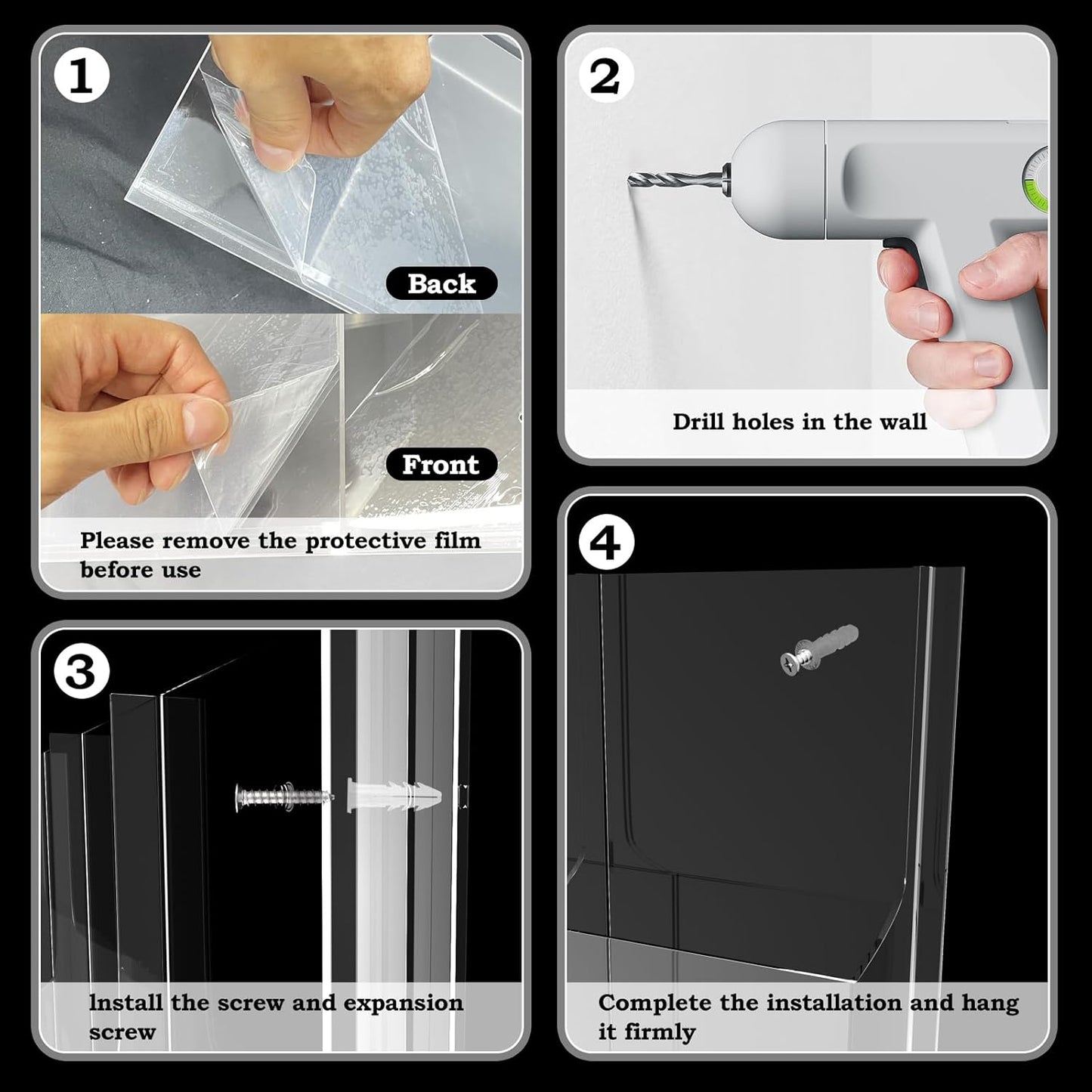 1

Back

Front

Please remove the protective film before use

2

Drill holes in the wall

3

Install the screw and expansion screw

4

Complete the installation and hang it firmly