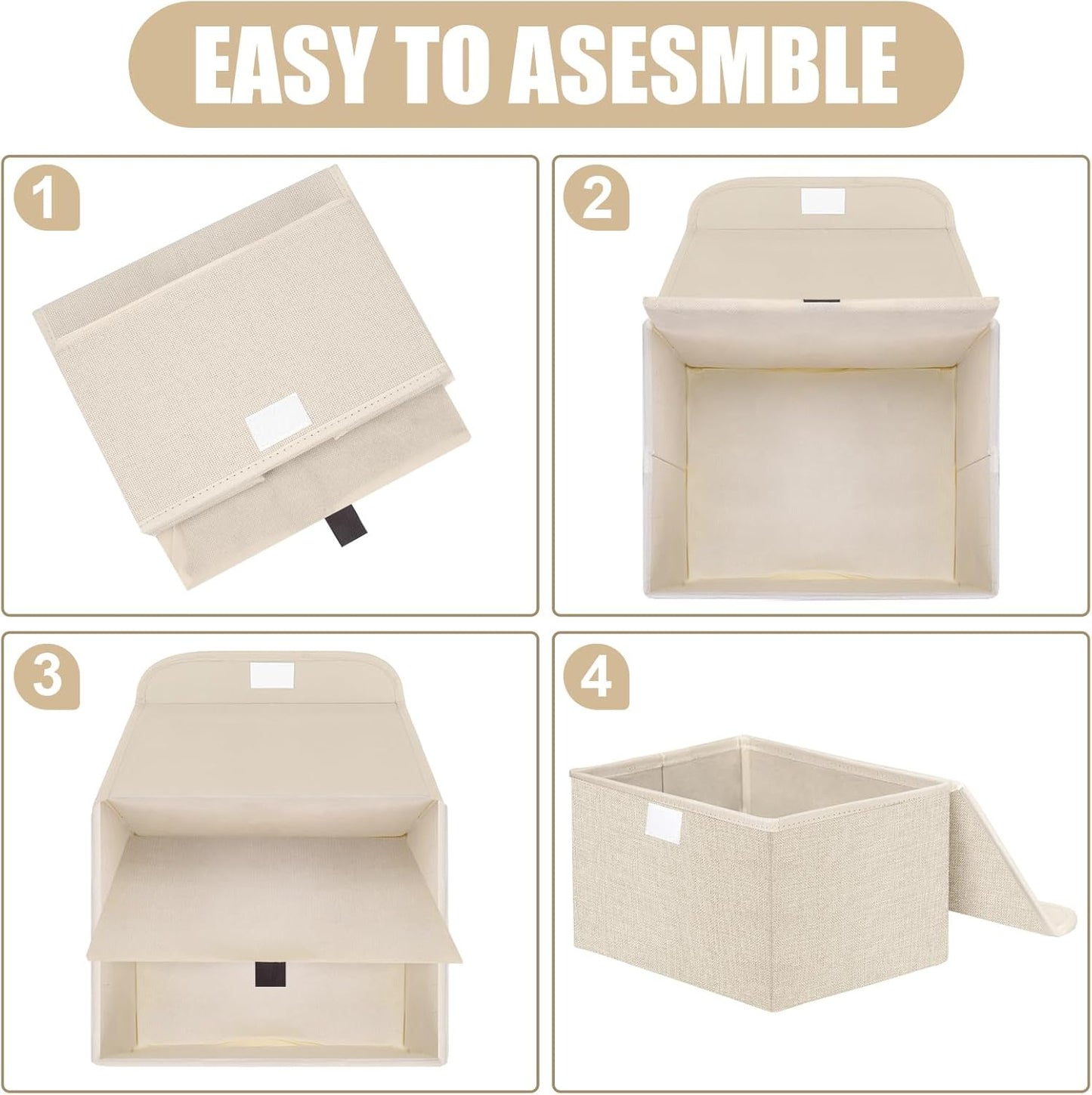 EASY TO ASESMBLE

1

2

3

4