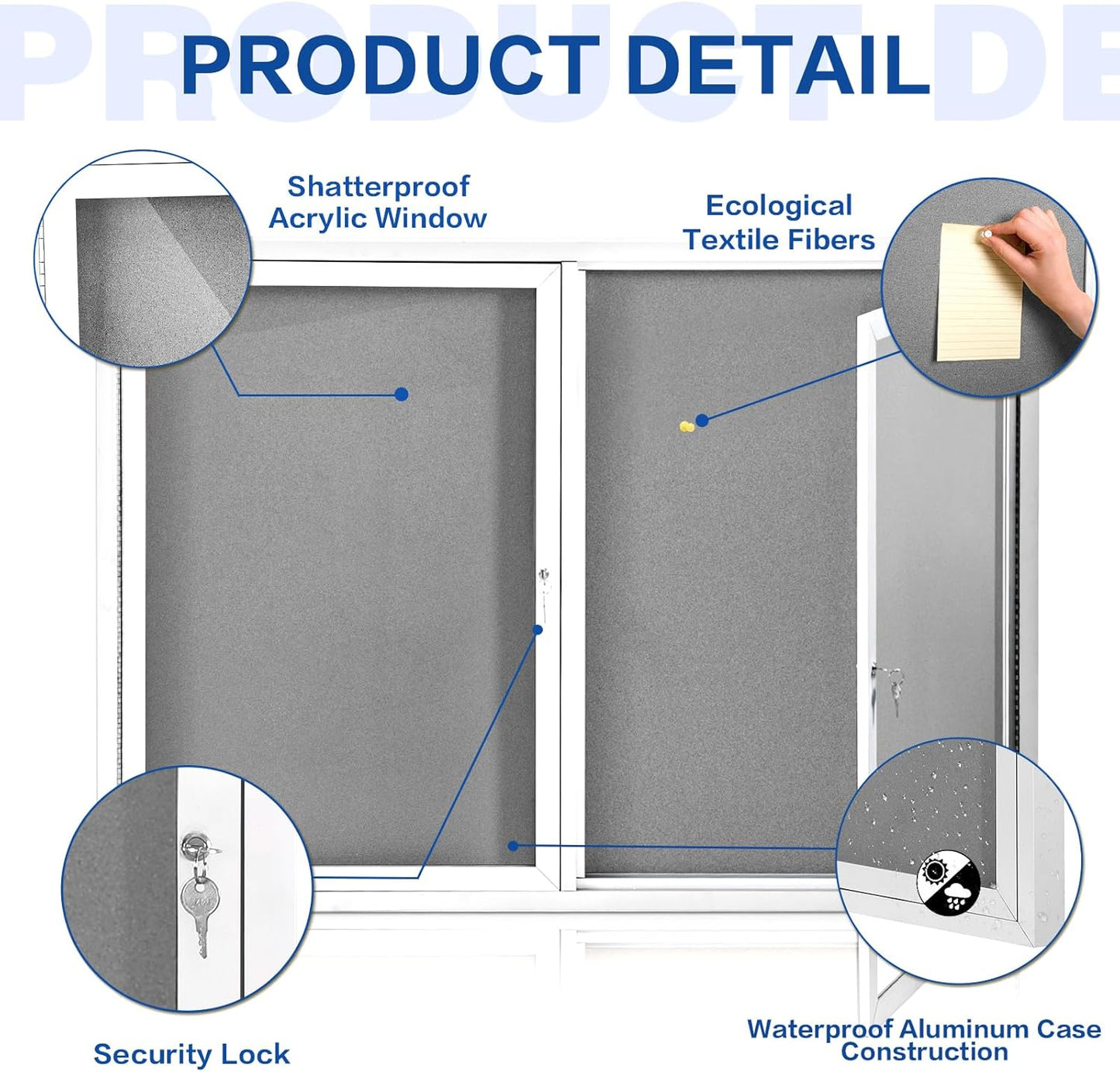 PRODUCT DETAIL

Shatterproof Acrylic Window

Ecological Textile Fibers

Security Lock

Waterproof Aluminum Case Construction