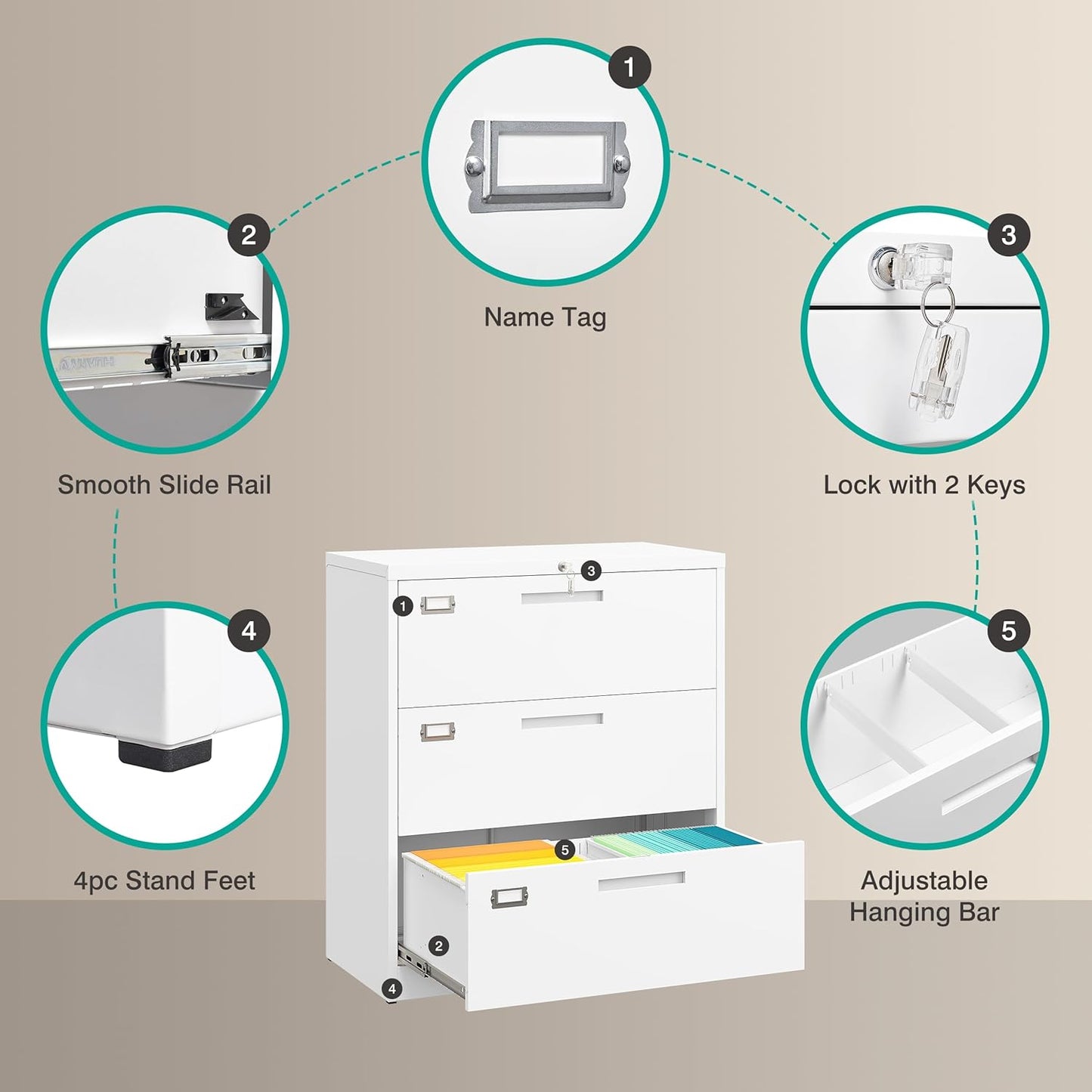 1

Name Tag

2

Smooth Slide Rail

3

Lock with 2 Keys

4

4pc Stand Feet

5

Adjustable Hanging Bar

3
1
5
2
4