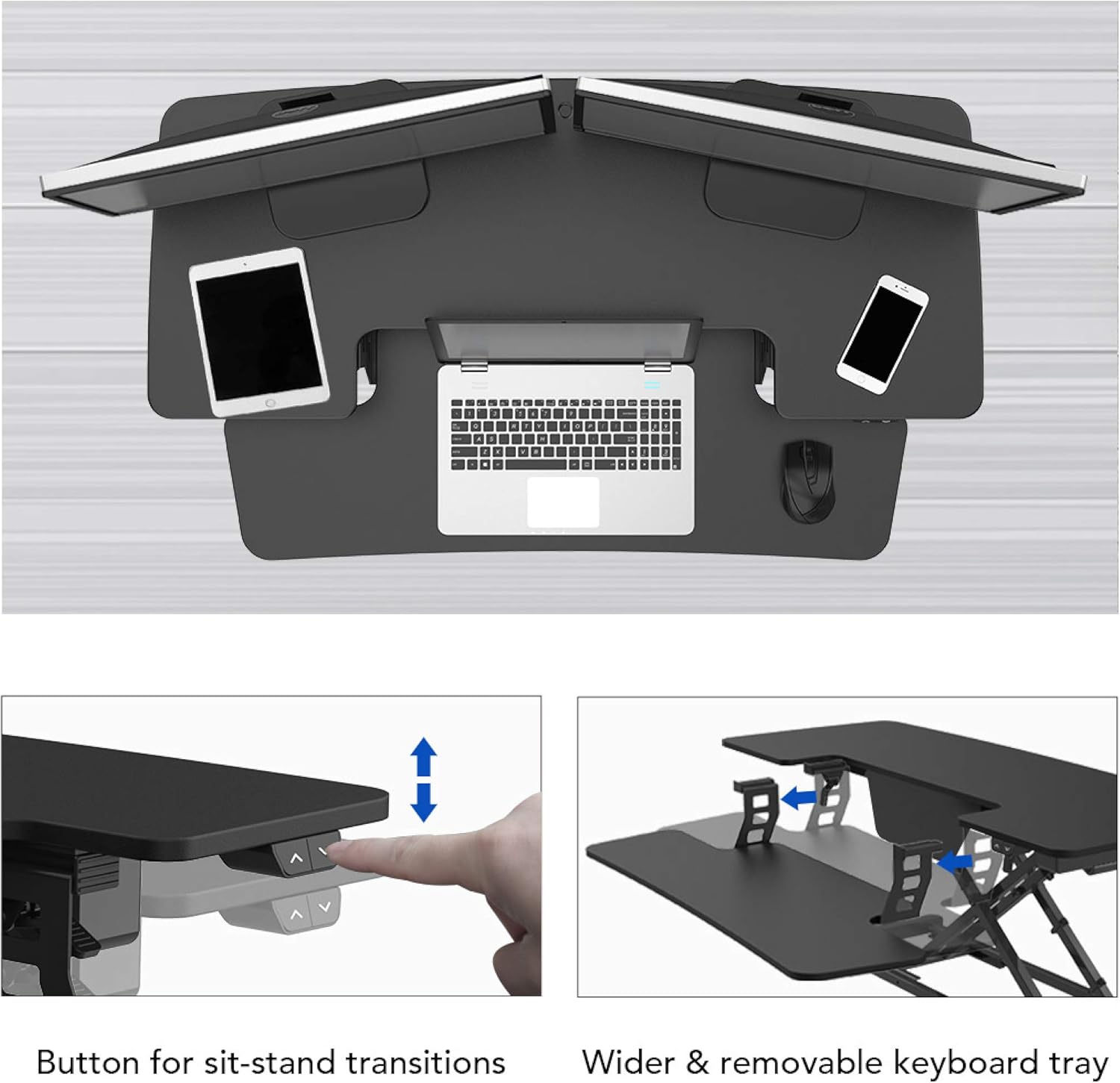 Button for sit-stand transitions

Wider & removable keyboard tray