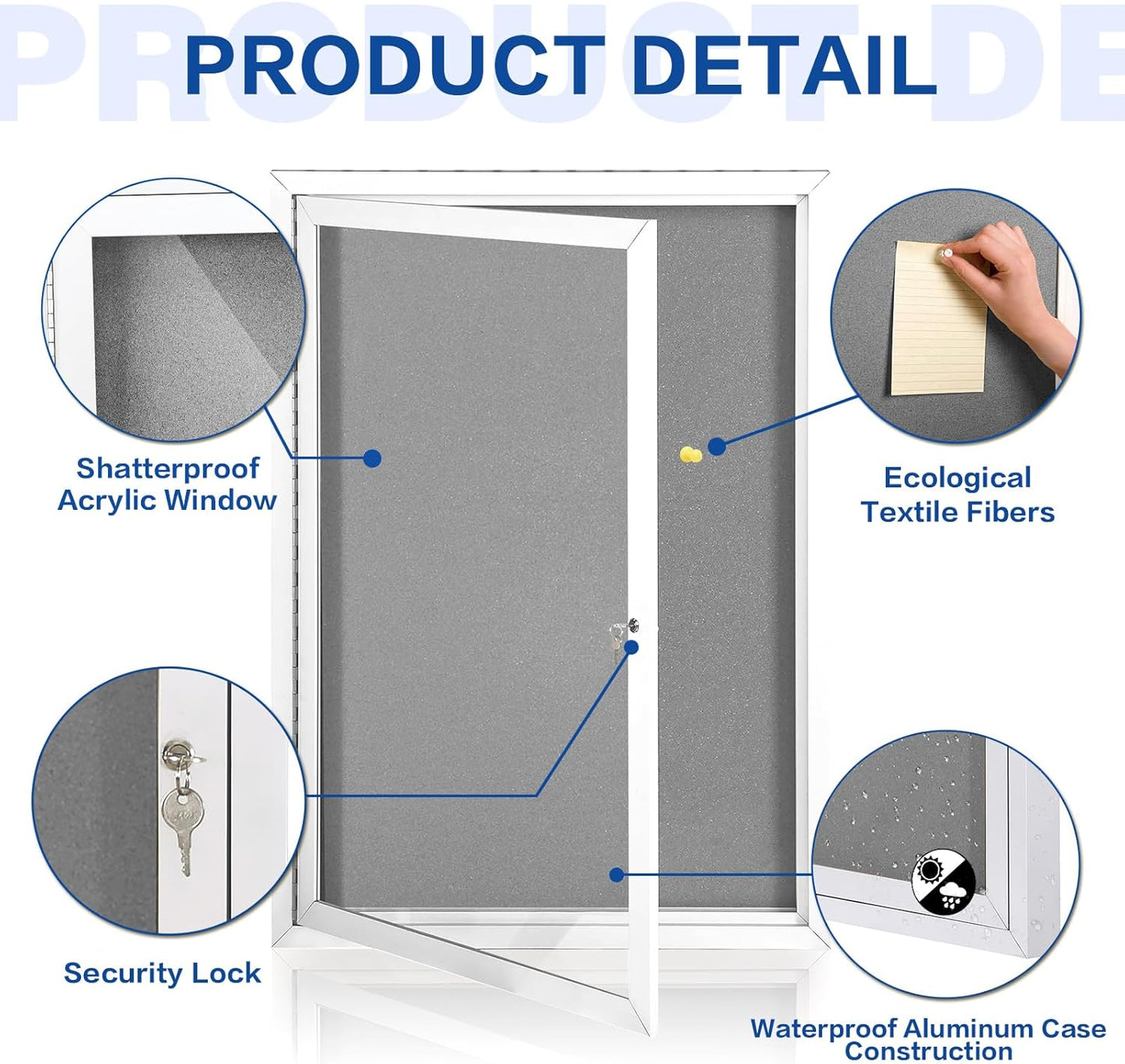 PRODUCT DETAIL

Shatterproof Acrylic Window

Ecological Textile Fibers

Security Lock

Waterproof Aluminum Case Construction