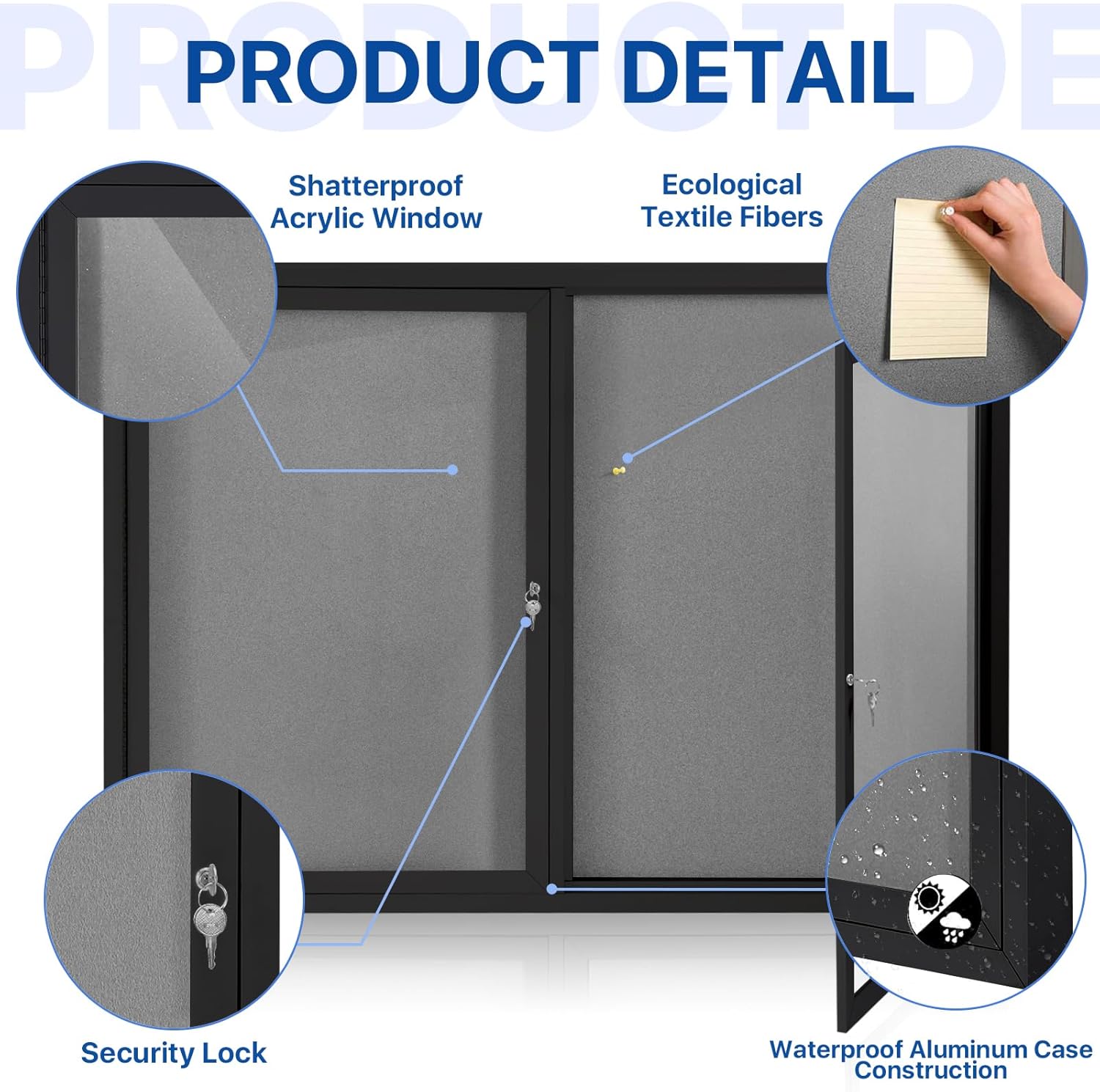 PRODUCT DE

PRODUCT DETAIL

Shatterproof Acrylic Window

Ecological Textile Fibers

Security Lock

Waterproof Aluminum Case Construction