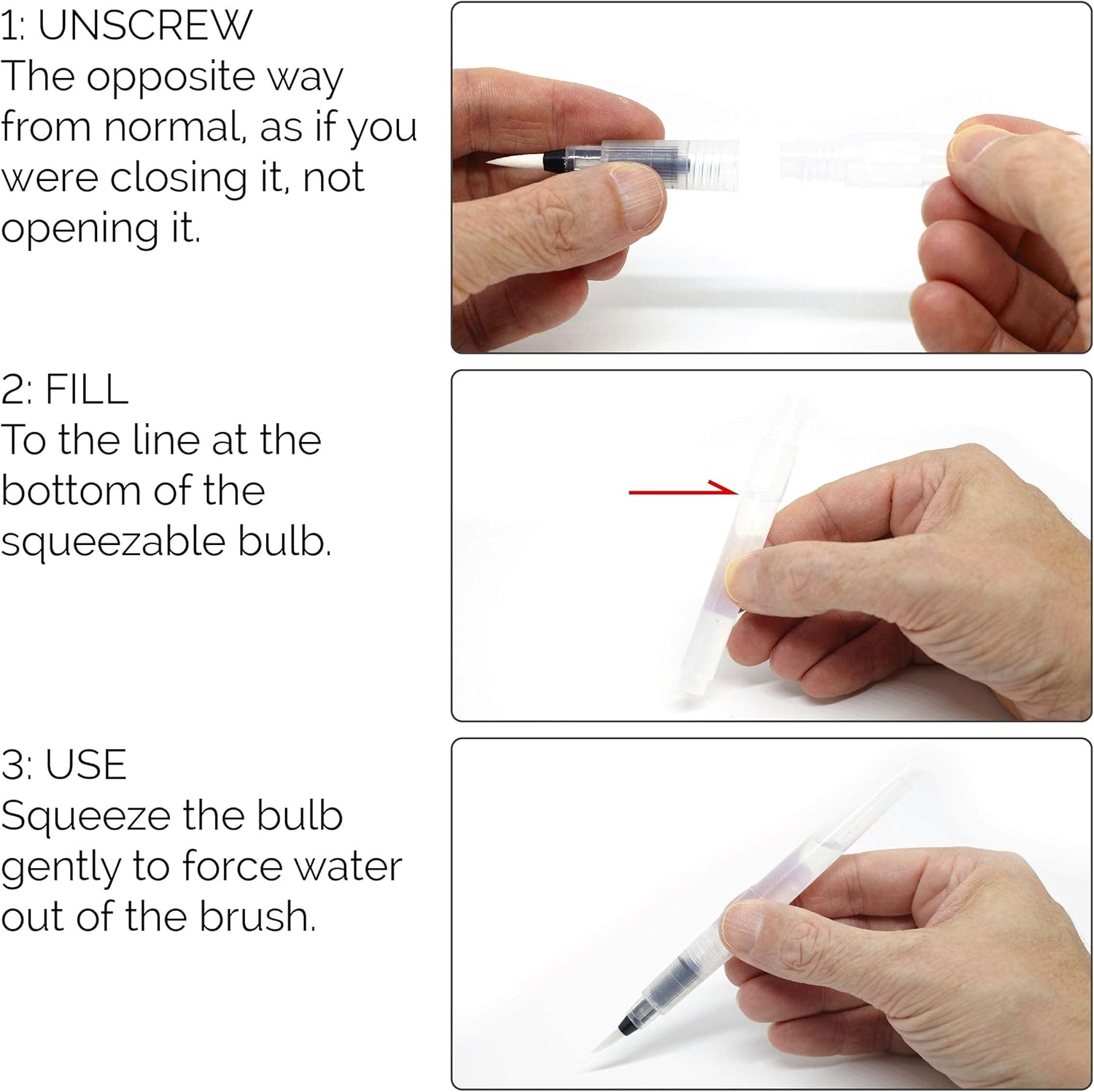 1: UNSCREW
The opposite way from normal, as if you were closing it, not opening it.

2: FILL
To the line at the bottom of the squeezable bulb.

3: USE
Squeeze the bulb gently to force water out of the brush.