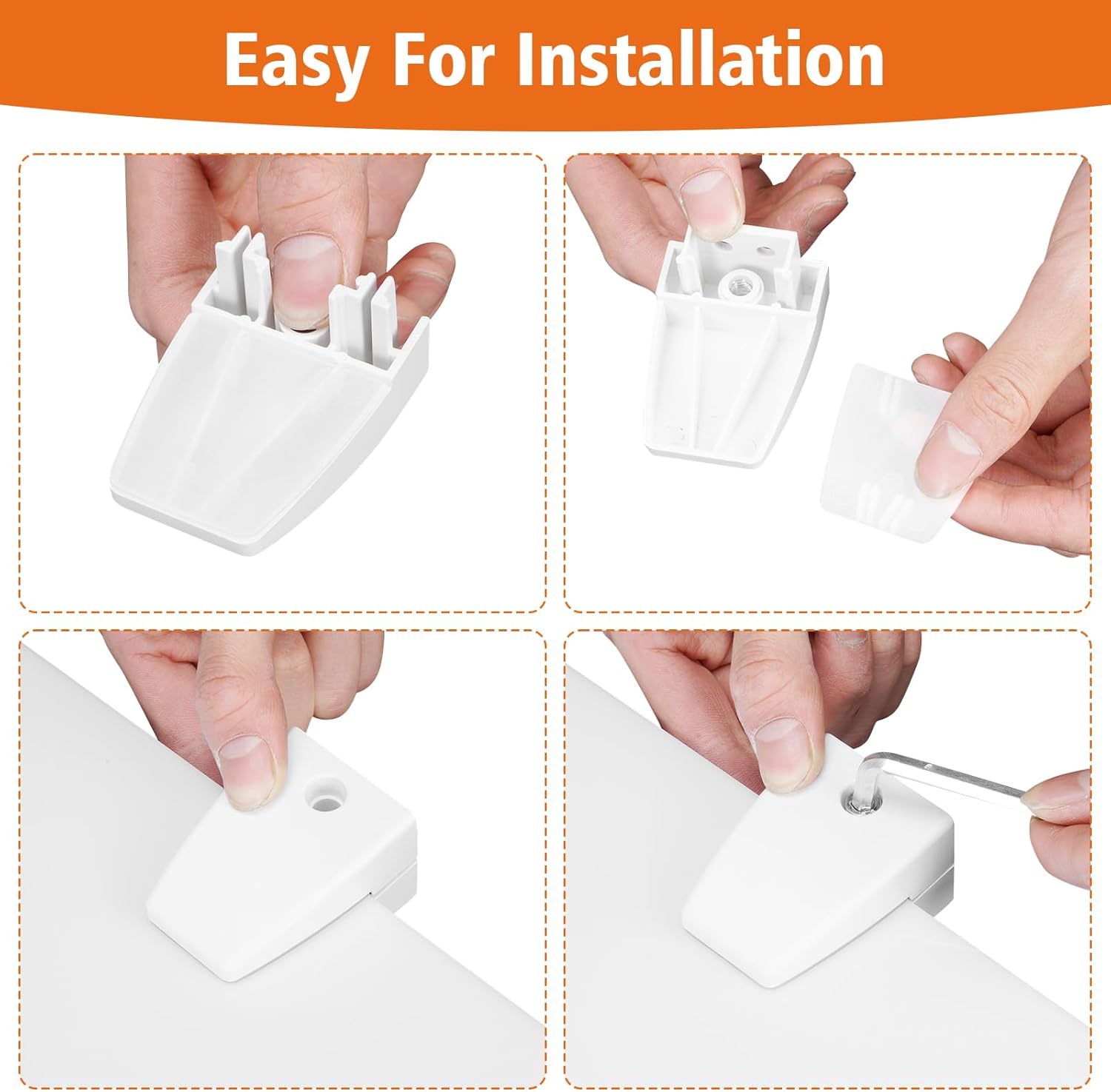 Easy For Installation