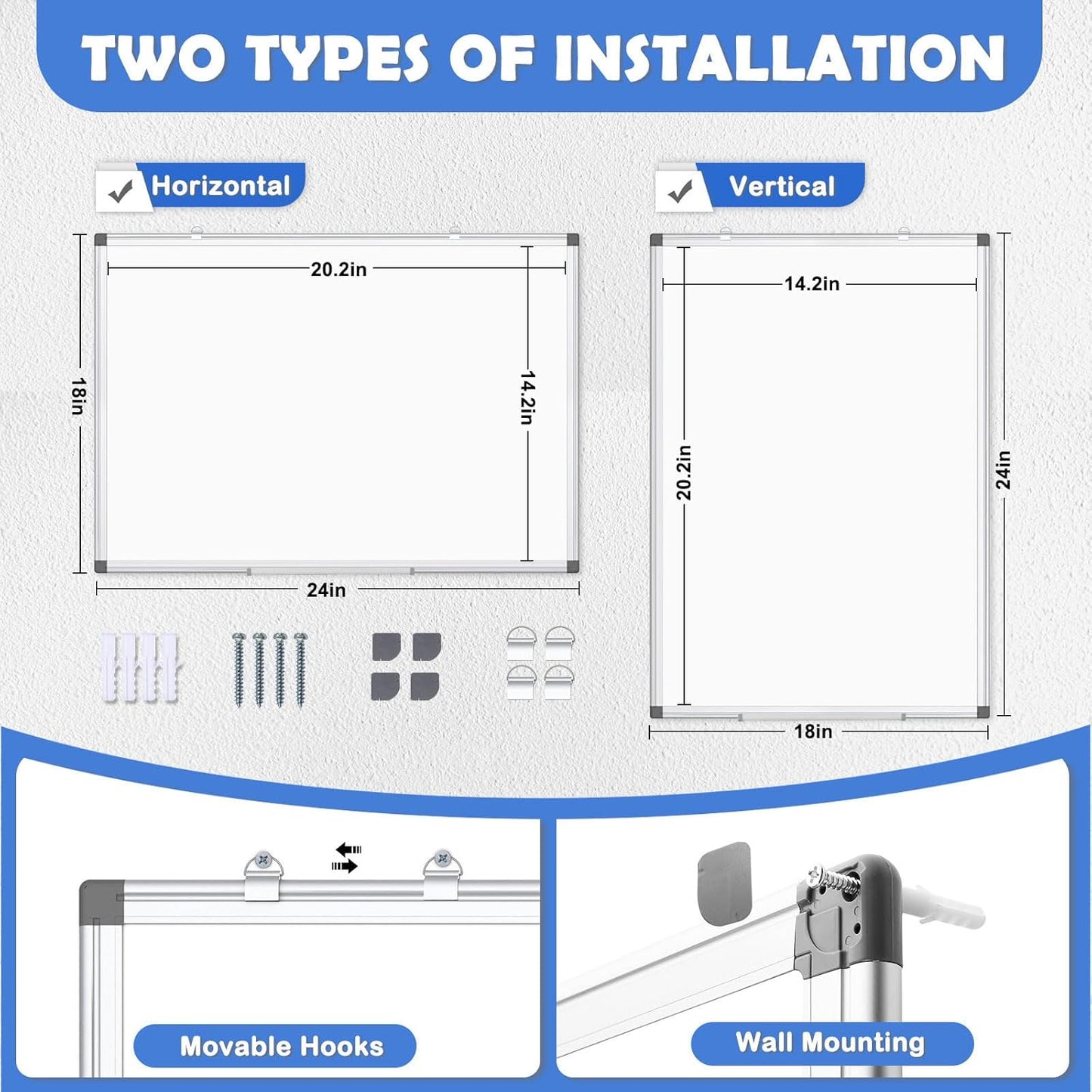 TWO TYPES OF INSTALLATION

Horizontal

20.2in
18in
14.2in
24in

Vertical

14.2in
20.2in
24in
18in

Movable Hooks

Wall Mounting