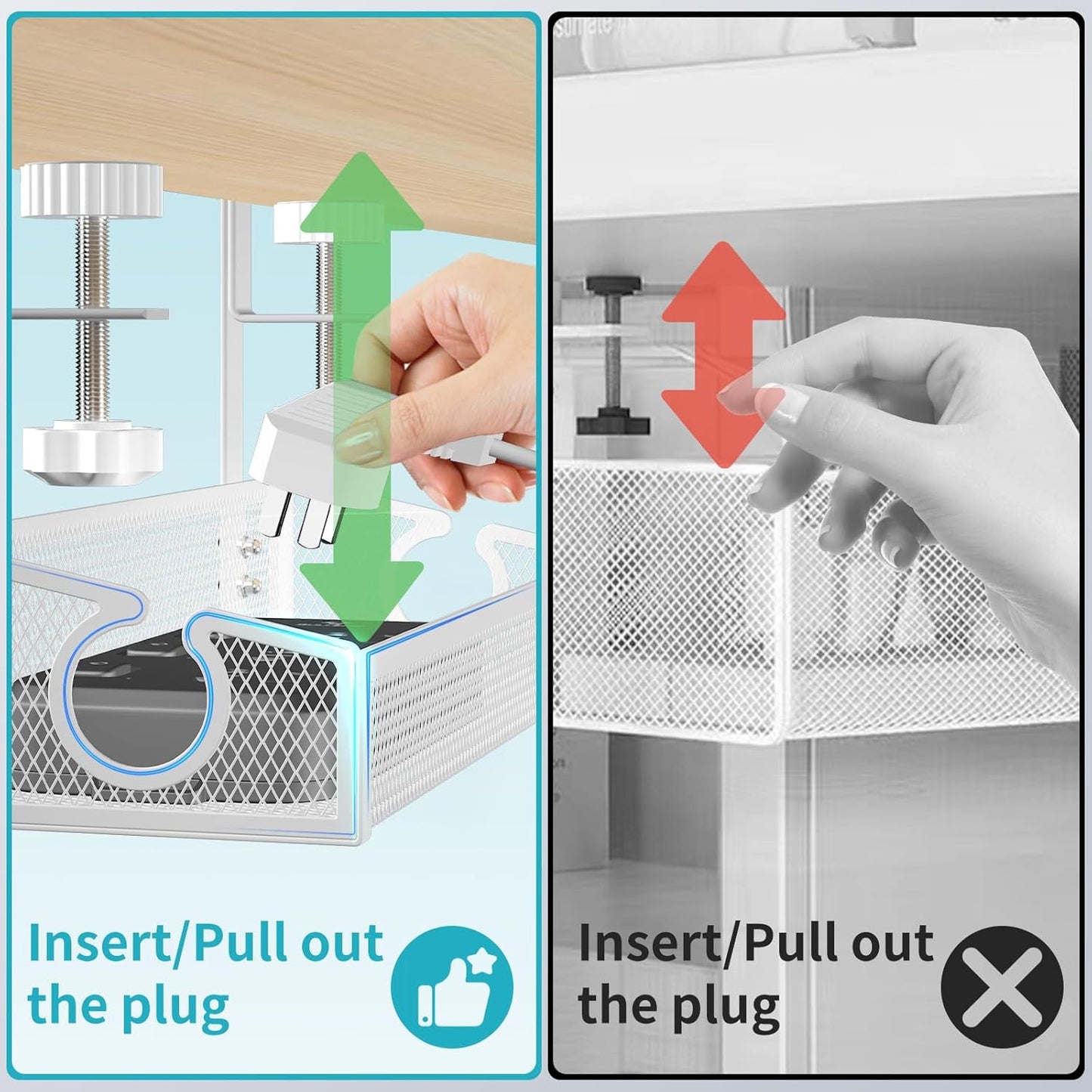 Insert/Pull out the plug

Insert/Pull out the plug