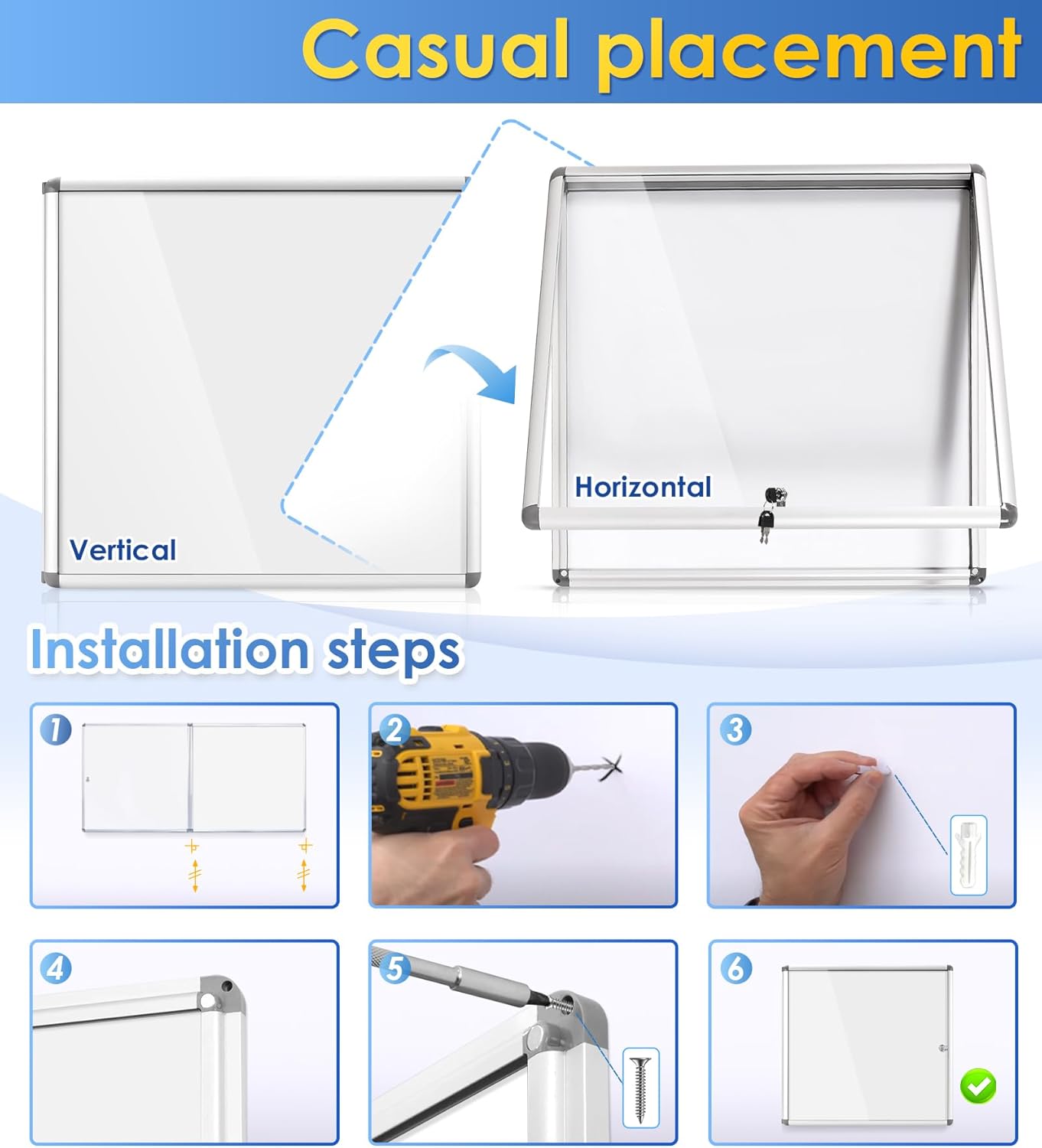 Casual placement

Vertical

Horizontal

Installation steps

1

2

3

4

5

6