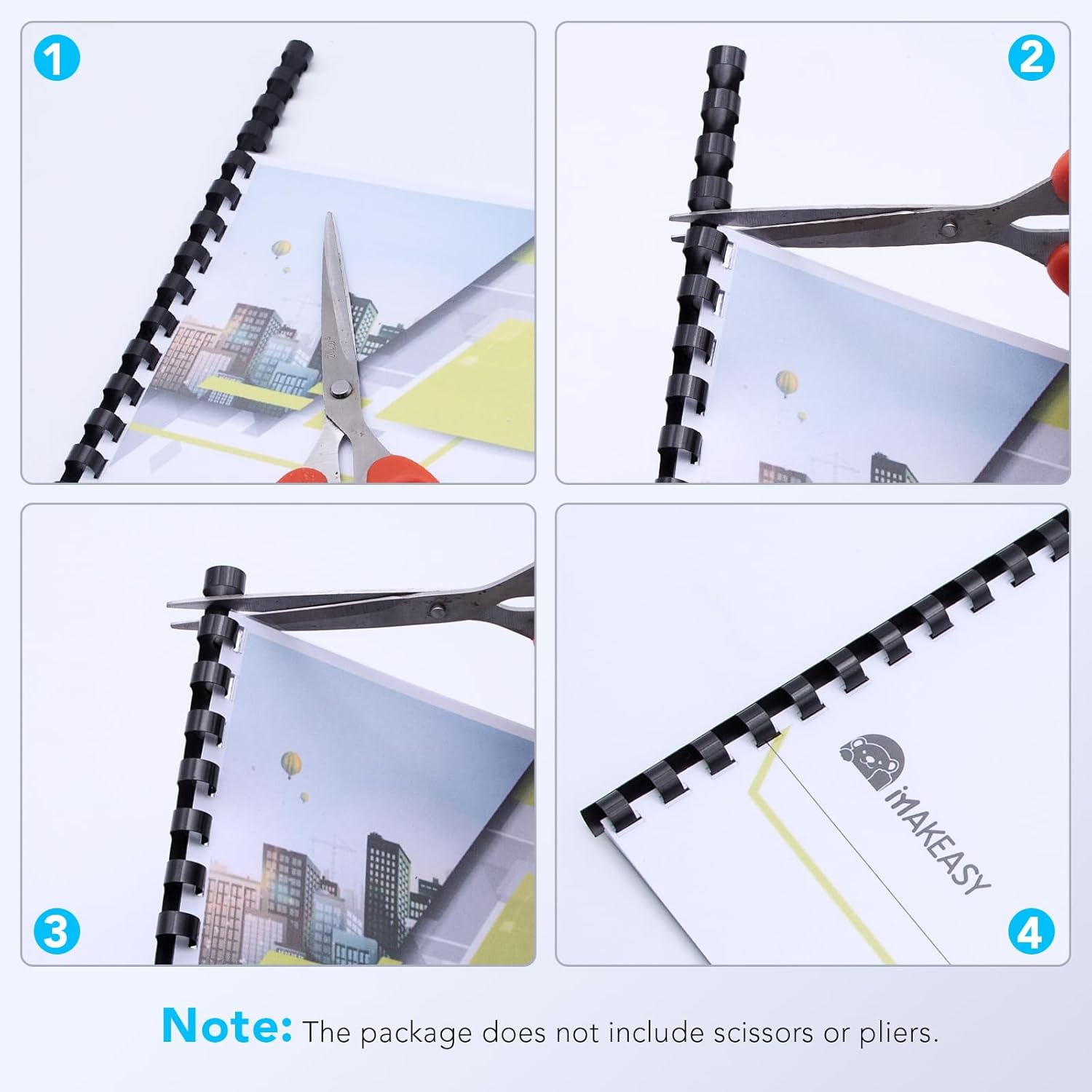 1

2

3

iMAKEASY

4

Note: The package does not include scissors or pliers.