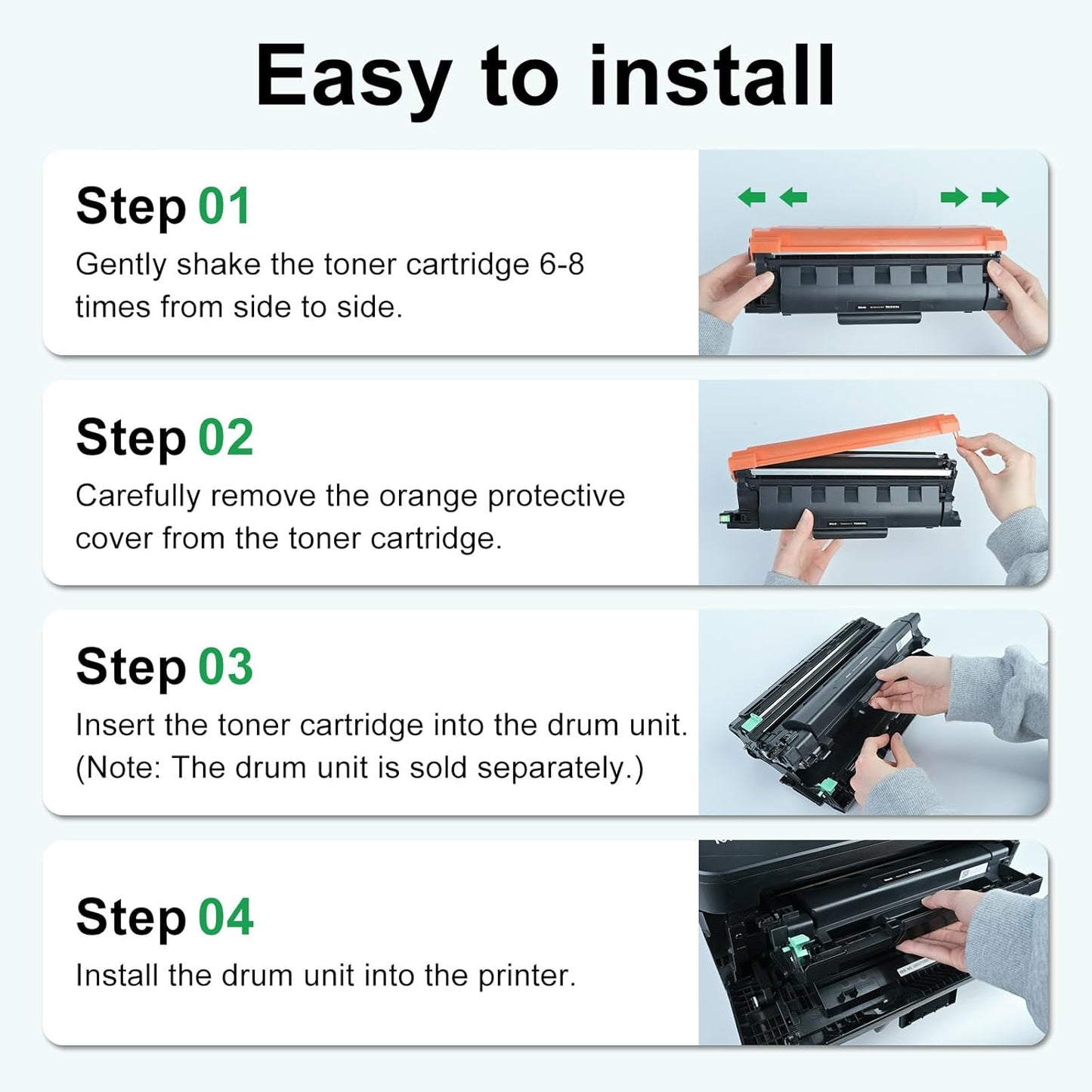 Easy to install

Step 01
Gently shake the toner cartridge 6-8 times from side to side.

Step 02
Carefully remove the orange protective cover from the toner cartridge.

Step 03
Insert the toner cartridge into the drum unit.
(Note: The drum unit is sold separately.)

Step 04
Install the drum unit into the printer.