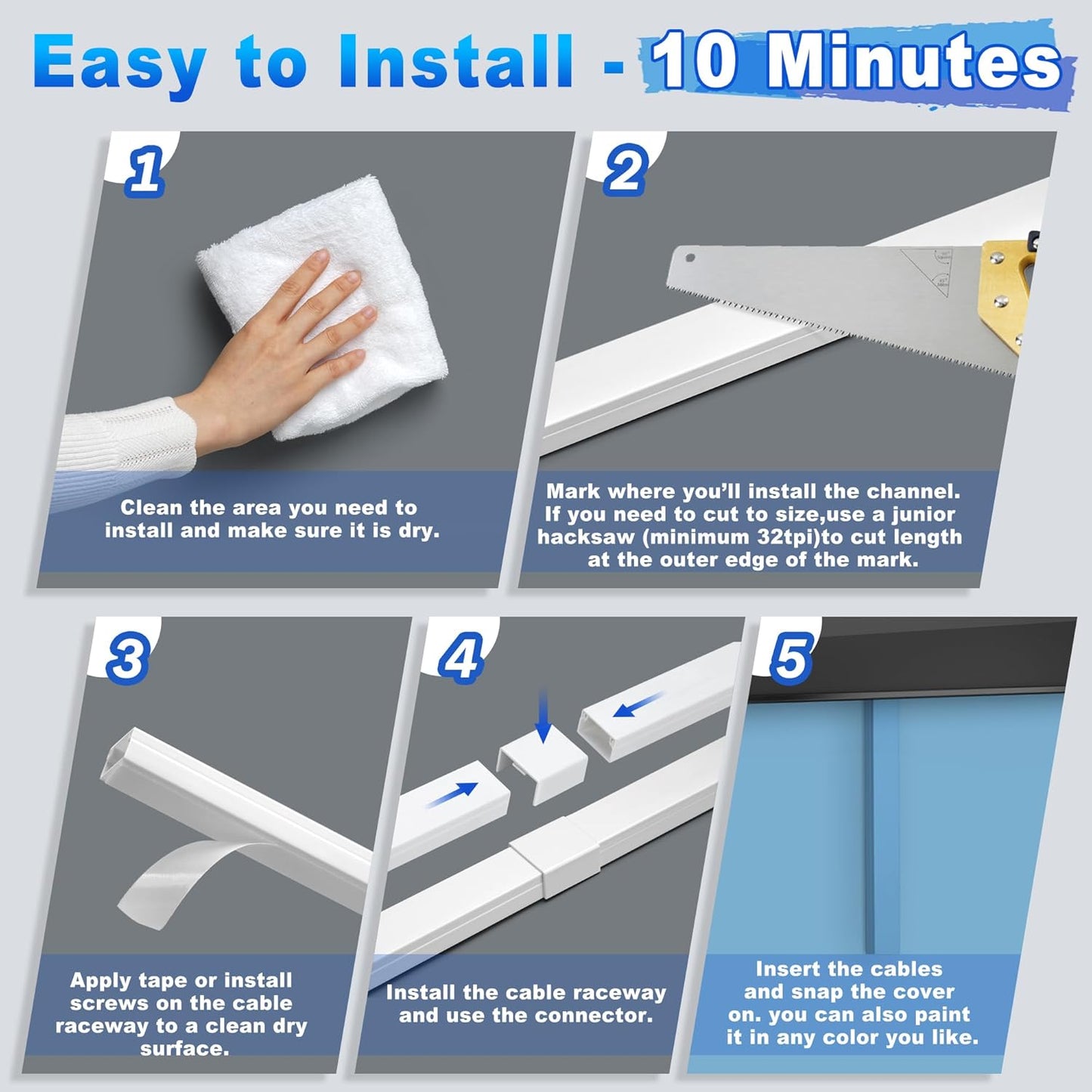 Easy to Install - 10 Minutes

1

Clean the area you need to install and make sure it is dry.

2

Mark where you'll install the channel. If you need to cut to size,use a junior hacksaw (minimum 32tpi)to cut length at the outer edge of the mark.

3

Apply tape or install screws on the cable raceway to a clean dry surface.

4

Install the cable raceway and use the connector.

5

Insert the cables and snap the cover on. you can also paint it in any color you like.