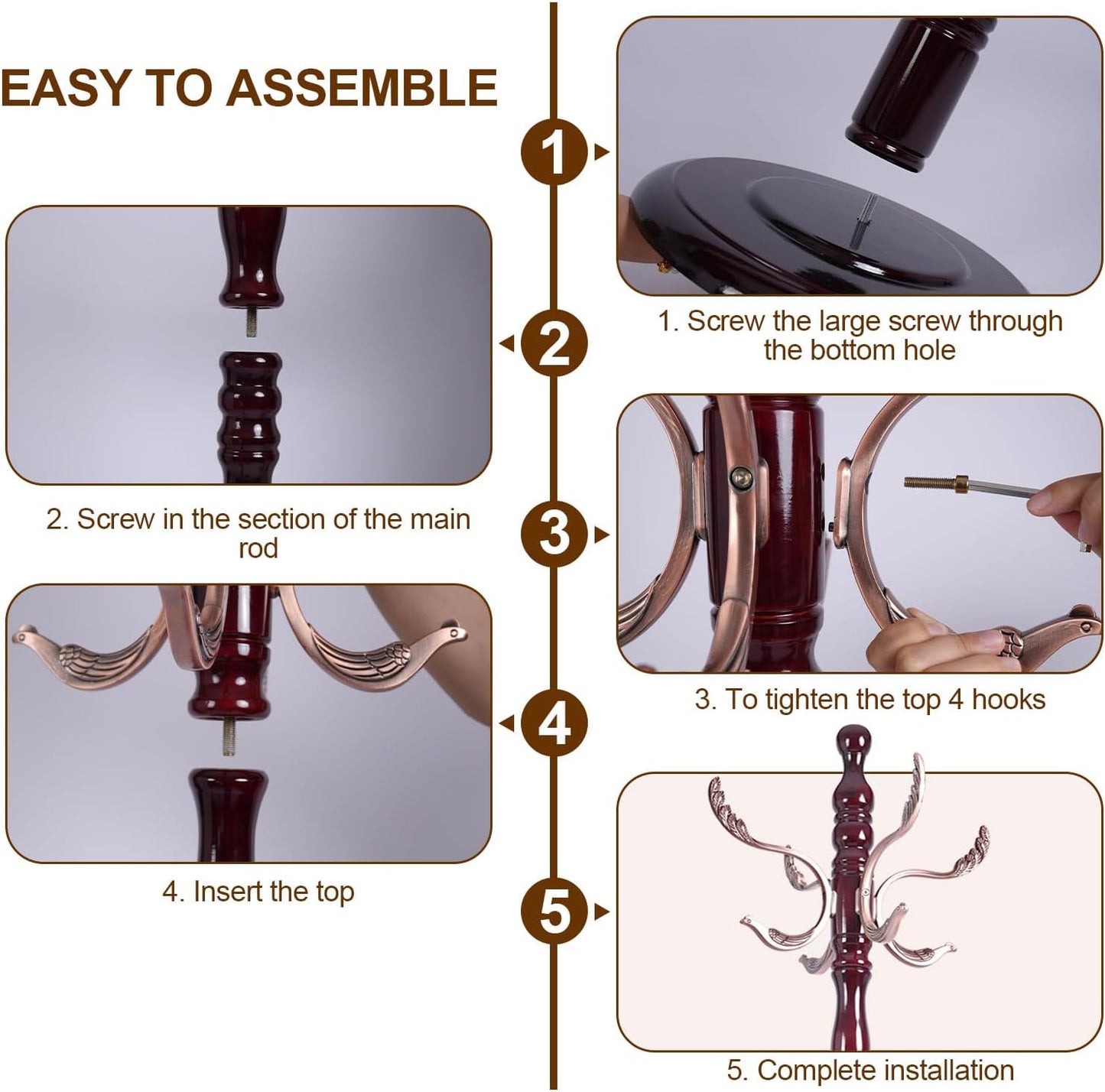 EASY TO ASSEMBLE

1

1. Screw the large screw through the bottom hole

2

2. Screw in the section of the main rod

3

3. To tighten the top 4 hooks

4

4. Insert the top

5

5. Complete installation