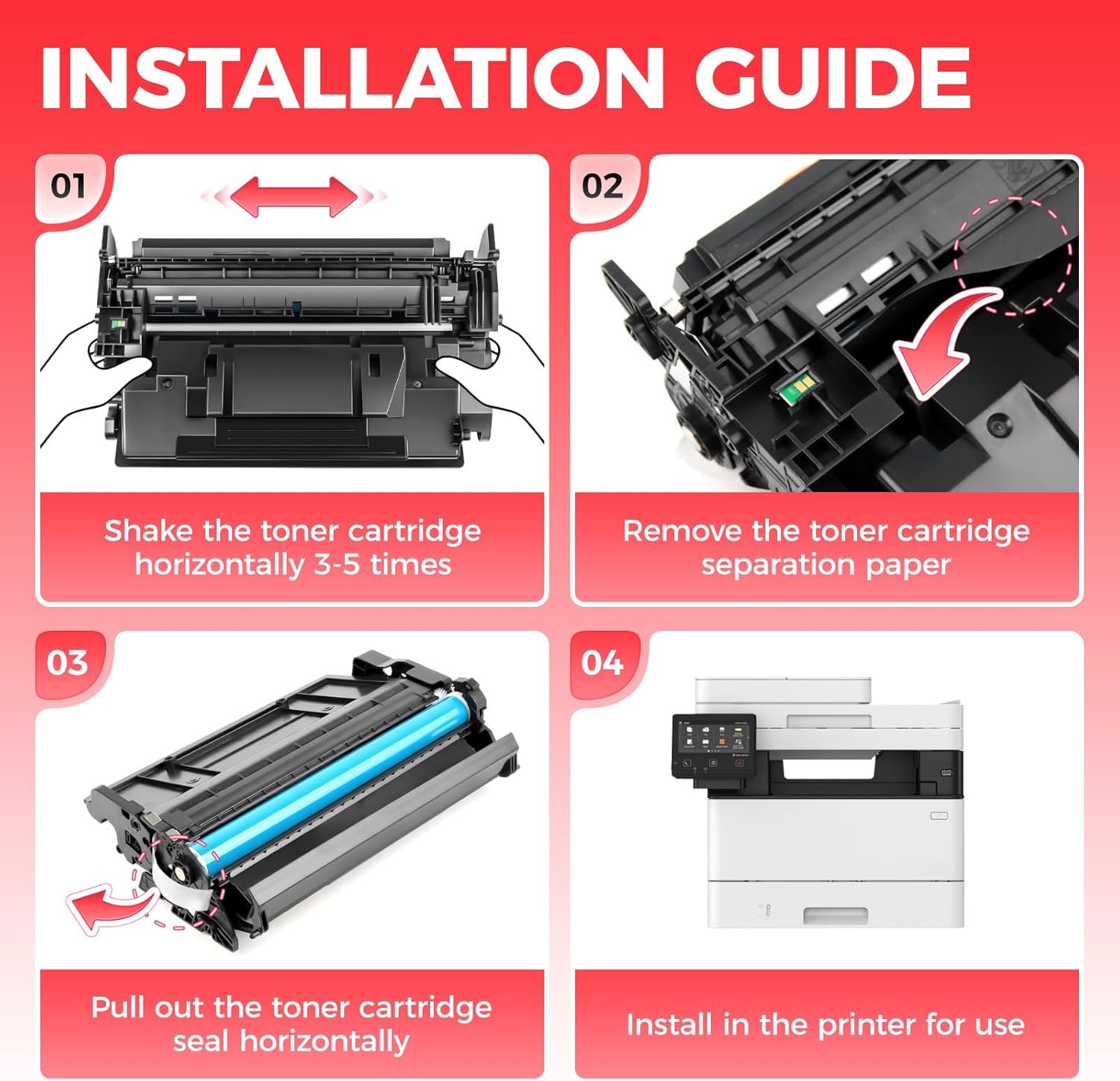 INSTALLATION GUIDE

01

Shake the toner cartridge horizontally 3-5 times

02

Remove the toner cartridge separation paper

03

Pull out the toner cartridge seal horizontally

04

Install in the printer for use