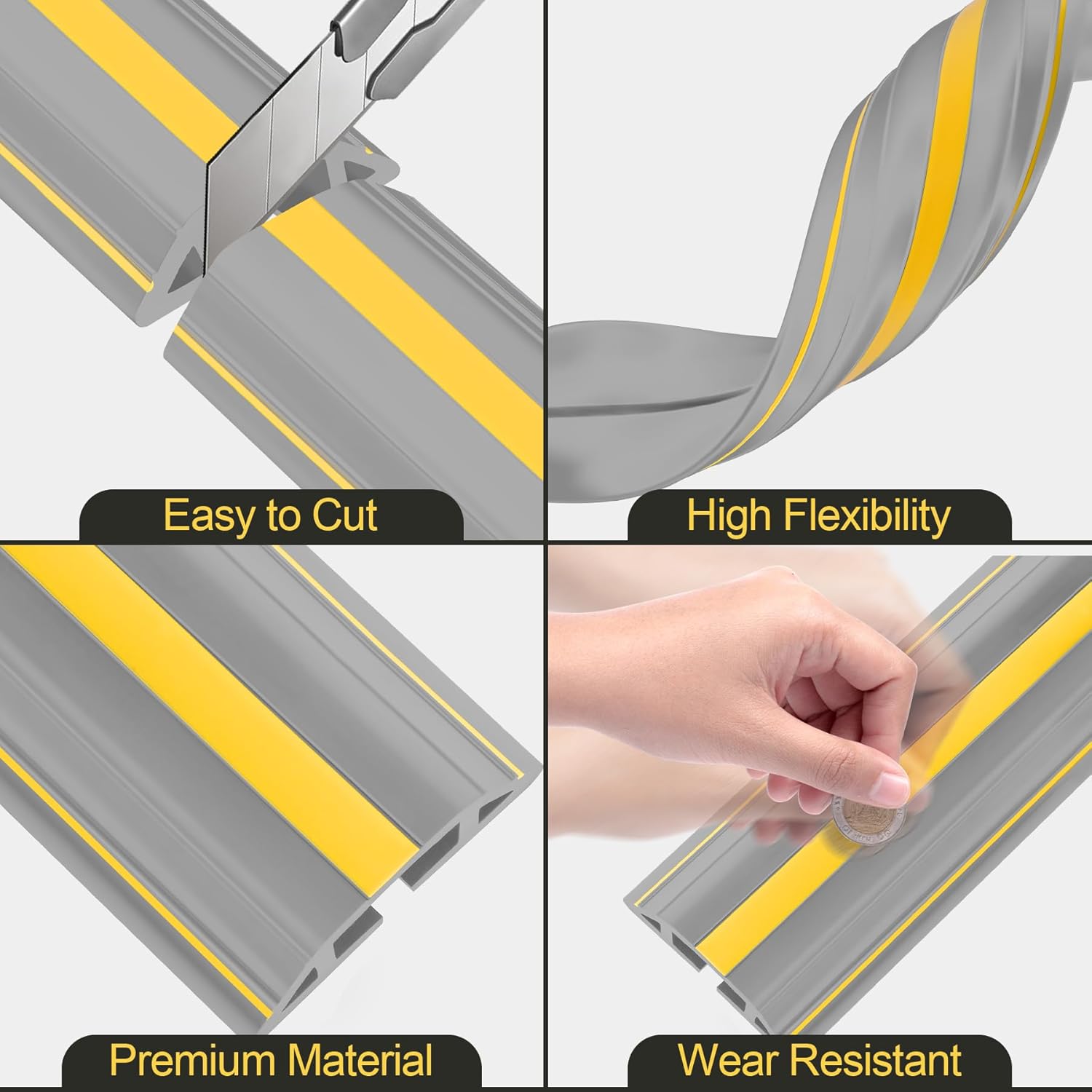 Easy to Cut

High Flexibility

Premium Material

Wear Resistant