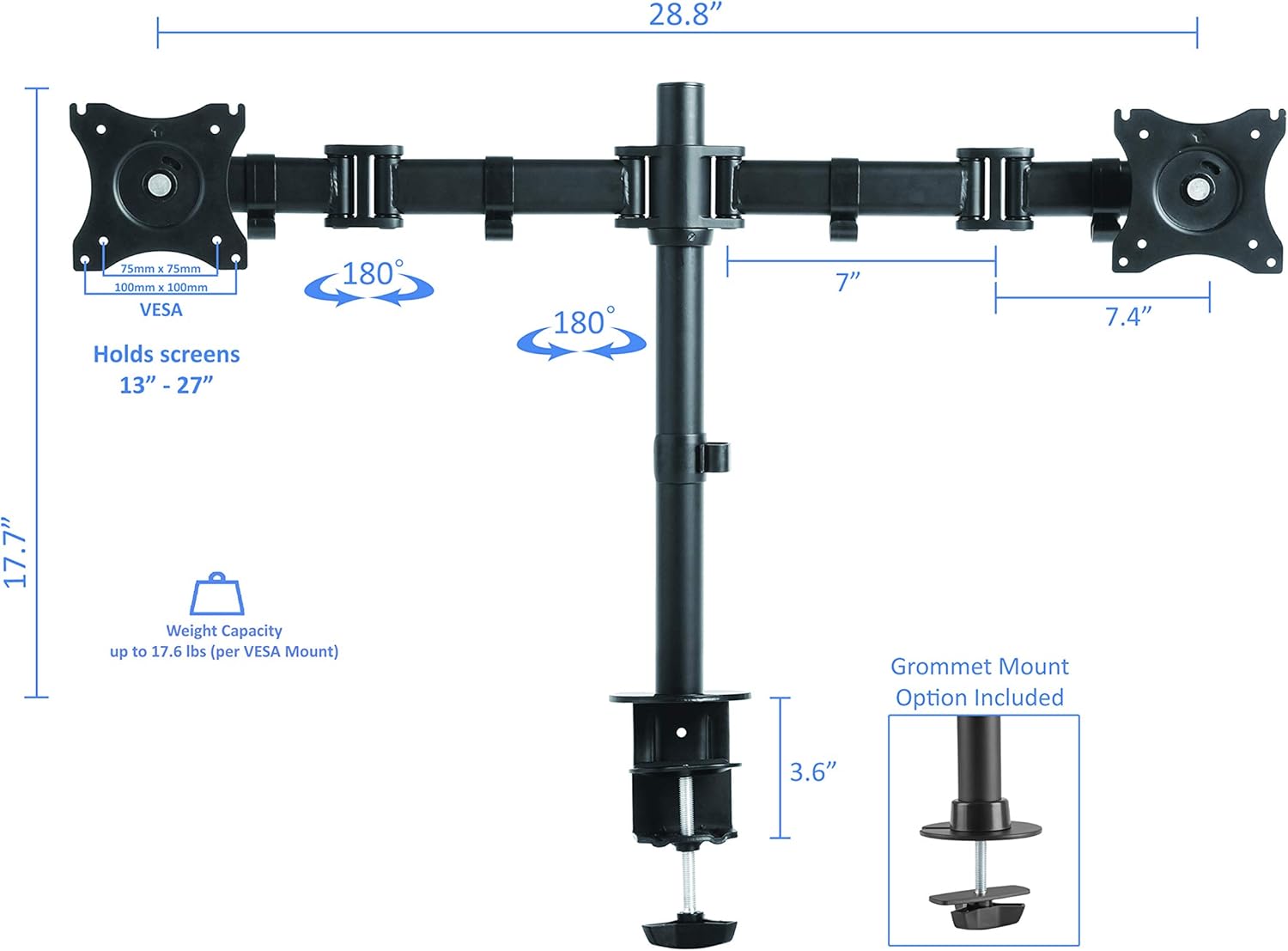 28.8”

17.7”

75mm x 75mm
100mm x 100mm
VESA

Holds screens
13” - 27”

180°

180°

7”

7.4”

Weight Capacity
up to 17.6 lbs (per VESA Mount)

3.6”

Grommet Mount
Option Included