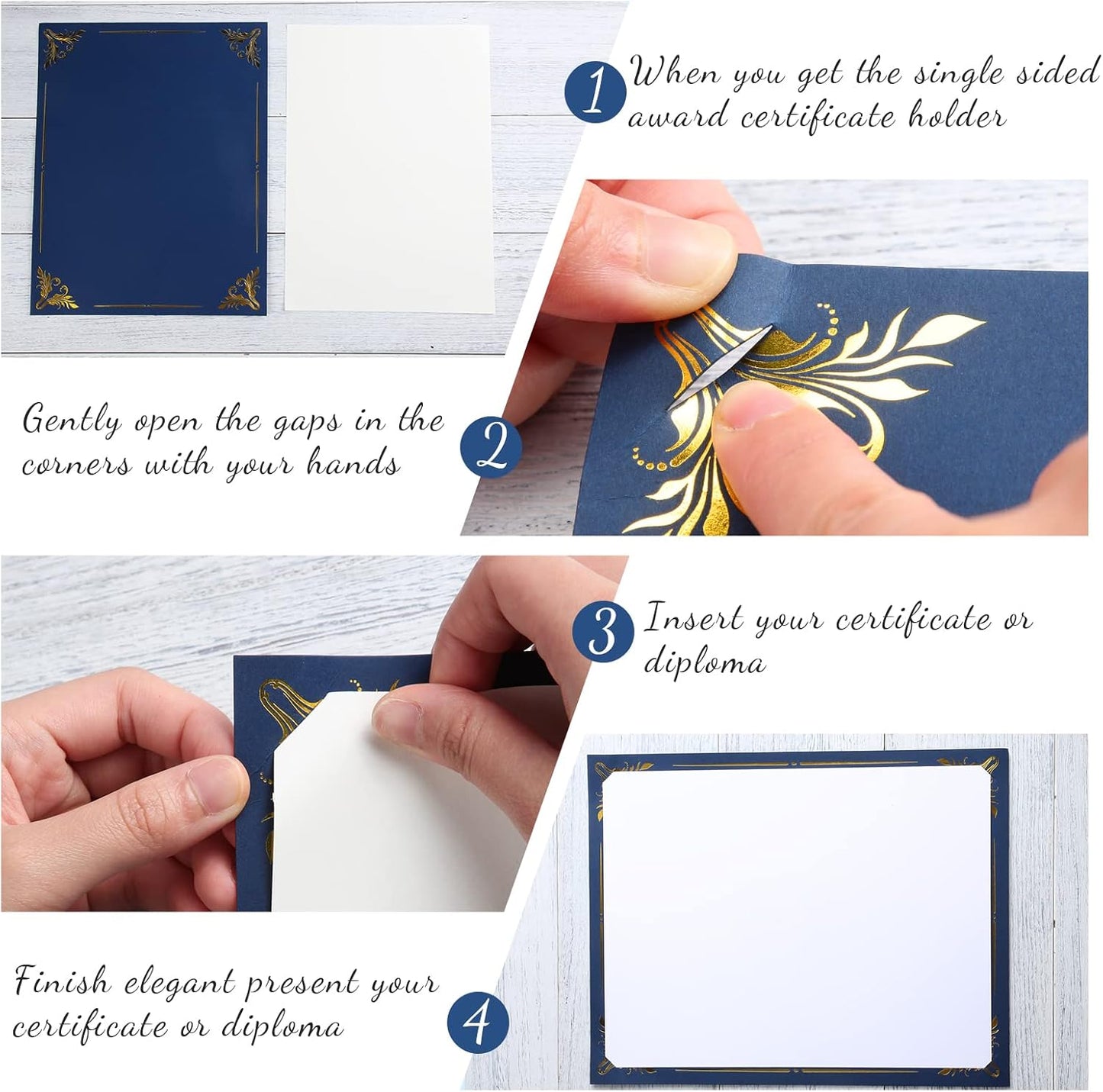 1 When you get the single sided award certificate holder

Gently open the gaps in the corners with your hands 2

3 Insert your certificate or diploma

Finish elegant present your certificate or diploma 4