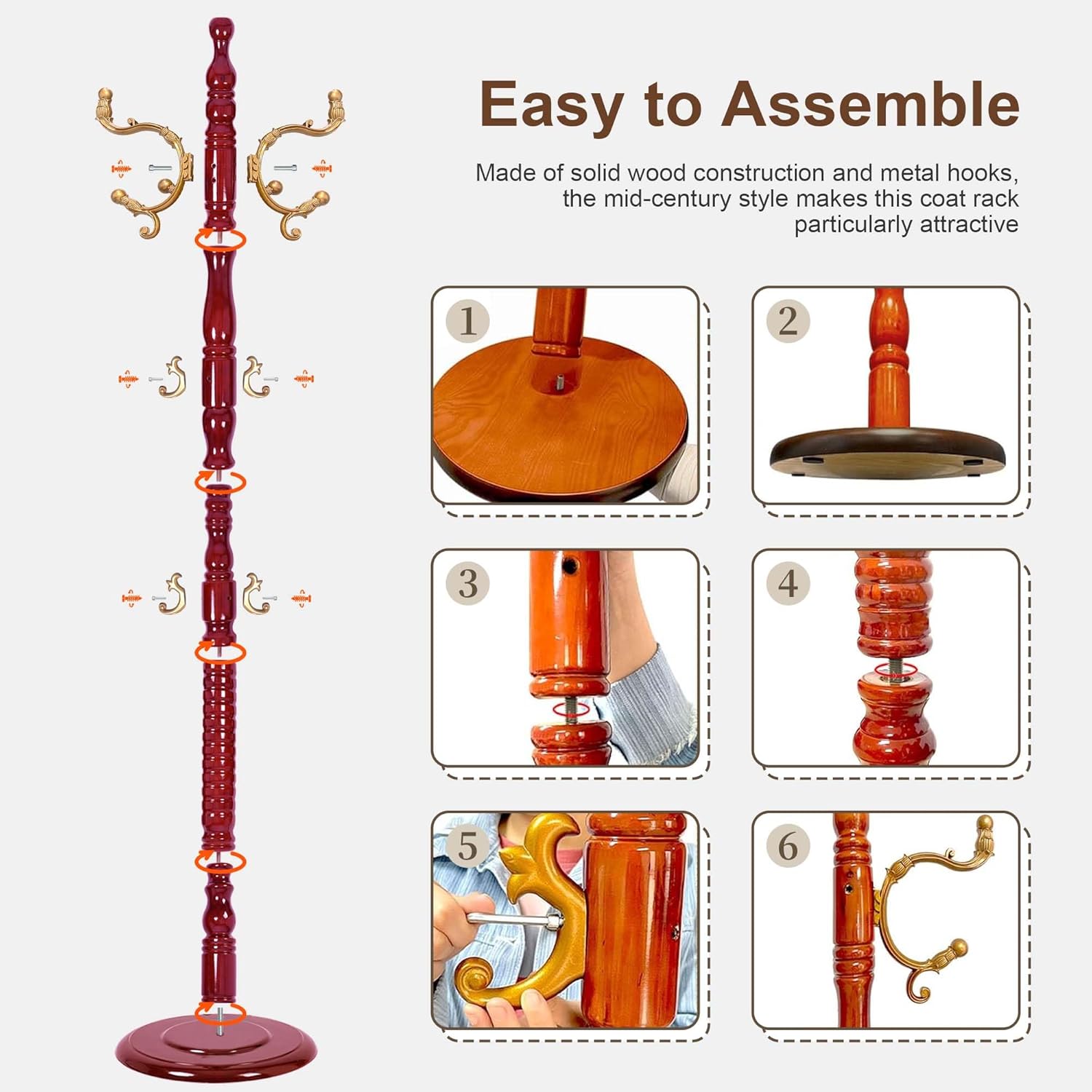 Easy to Assemble

Made of solid wood construction and metal hooks, the mid-century style makes this coat rack particularly attractive

1

2

3

4

5

6