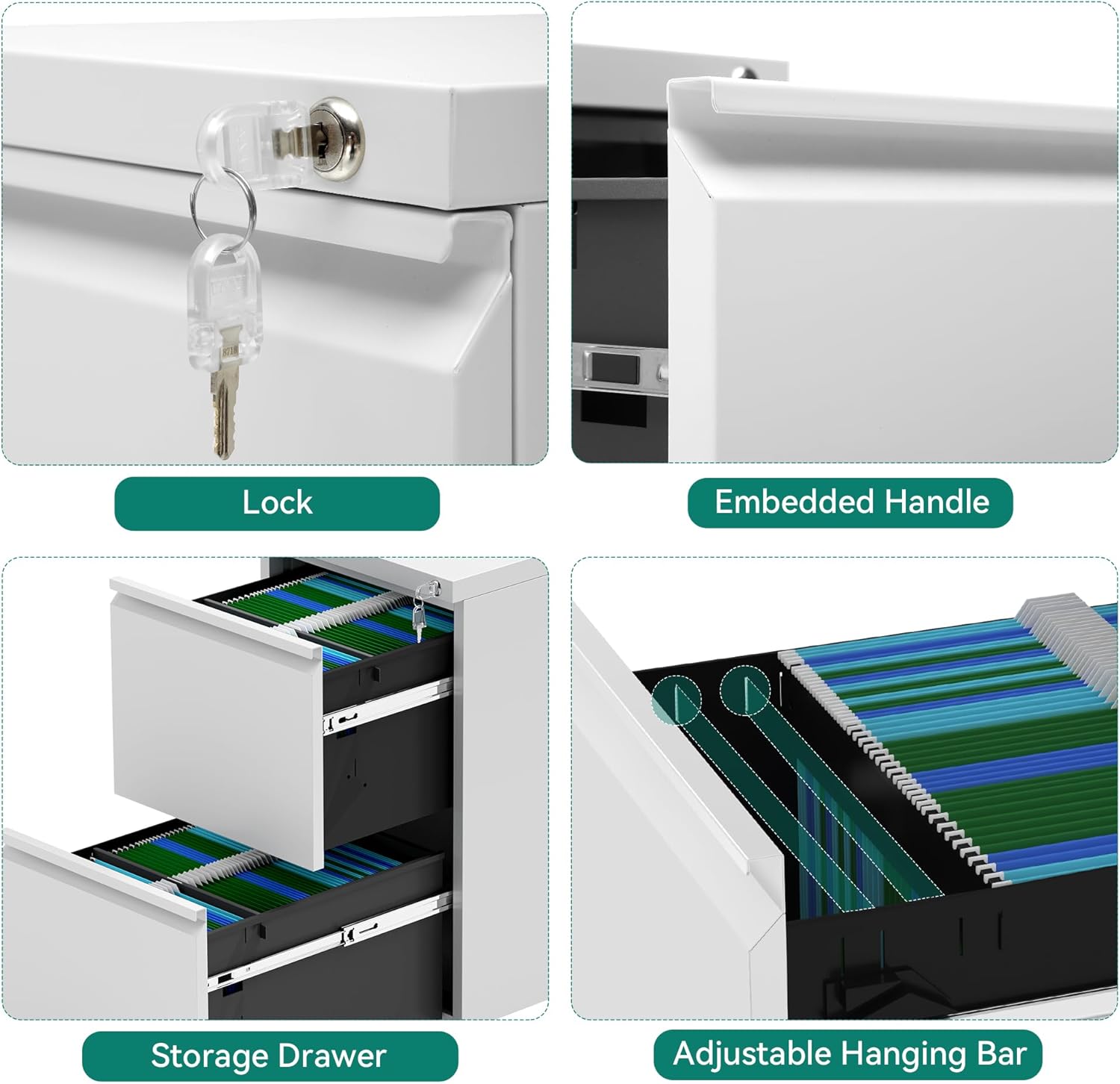 Lock

Embedded Handle

Storage Drawer

Adjustable Hanging Bar