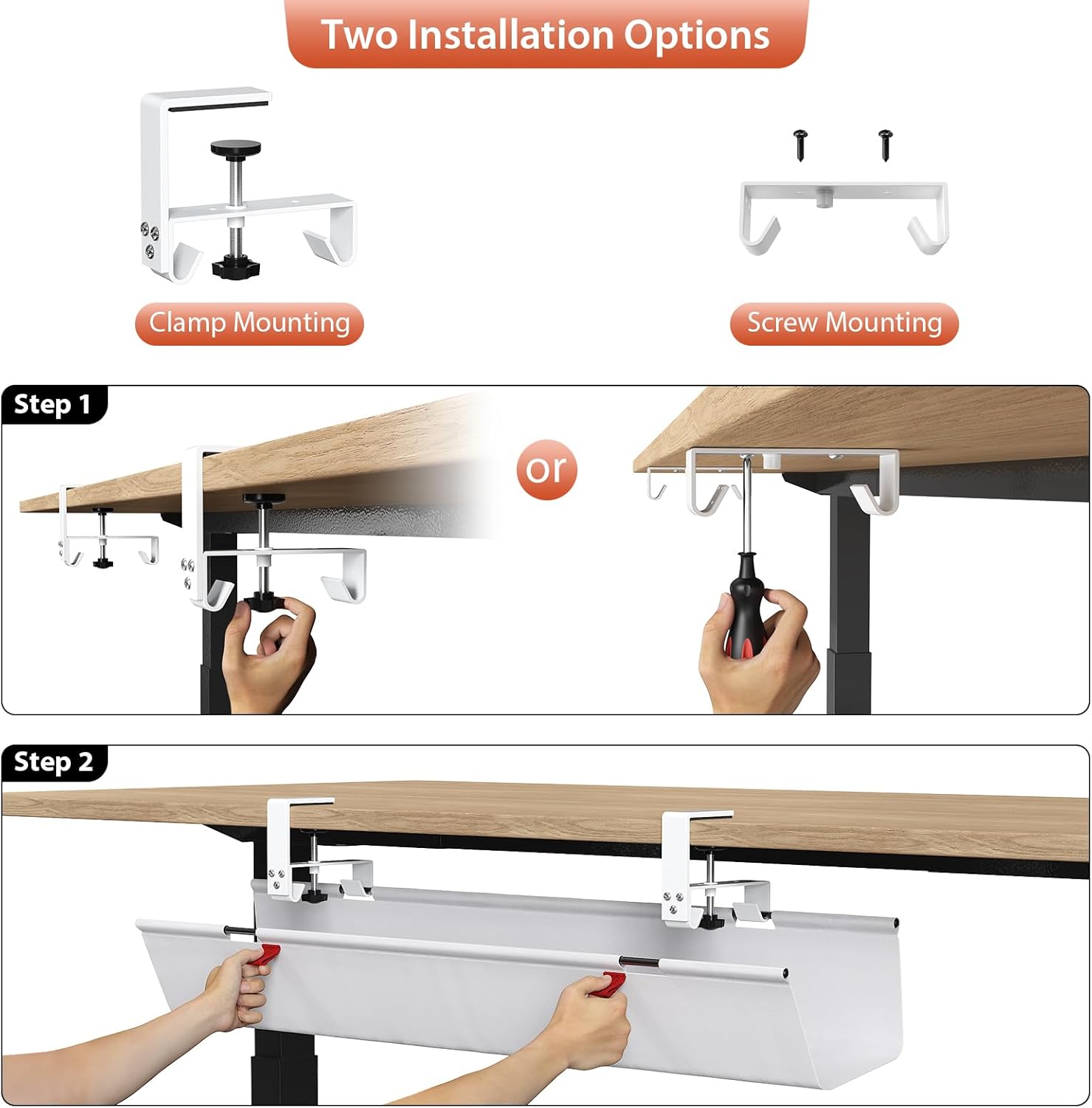 Two Installation Options

Clamp Mounting

Screw Mounting

Step 1

or

Step 2