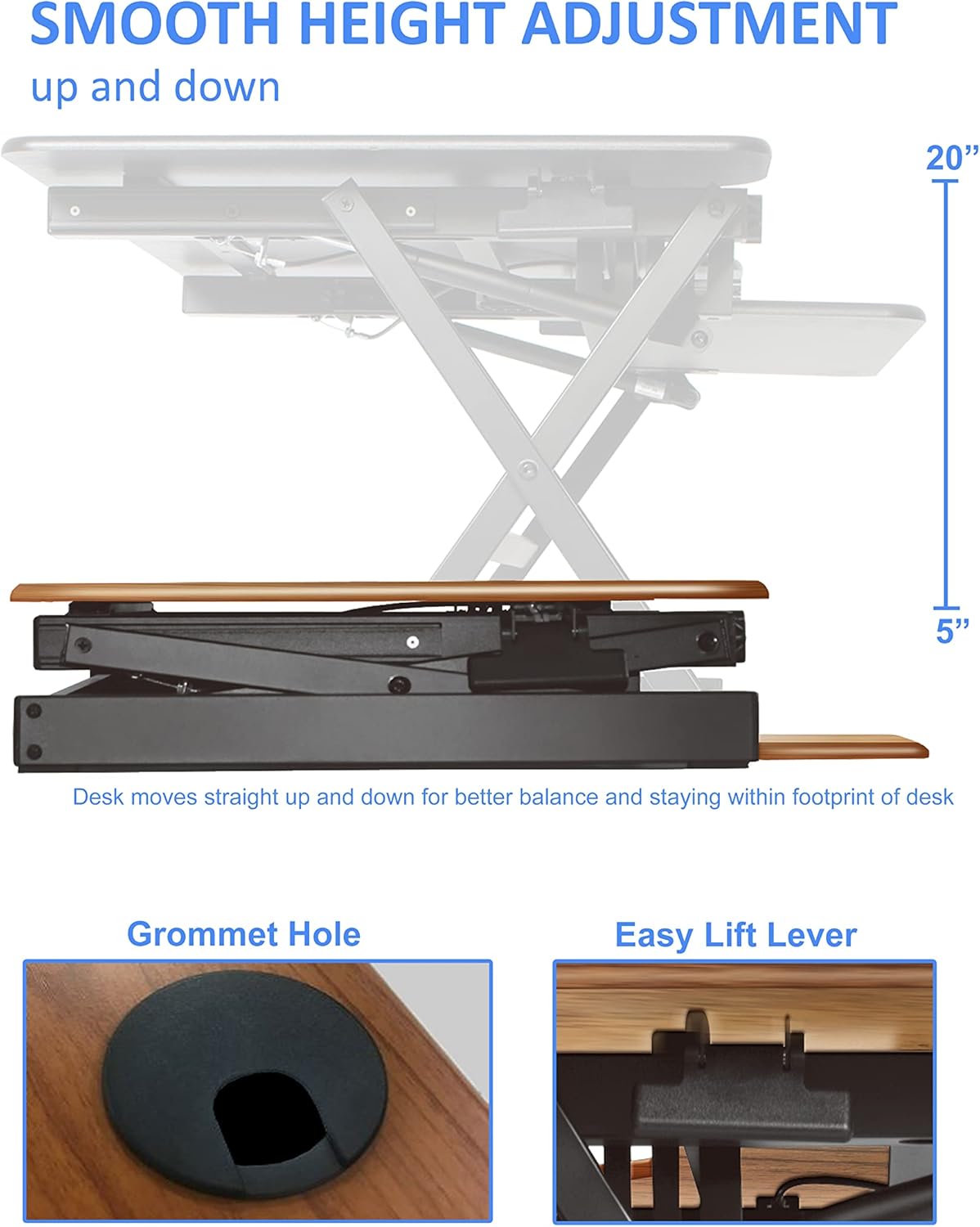 SMOOTH HEIGHT ADJUSTMENT
up and down

20”

5”

Desk moves straight up and down for better balance and staying within footprint of desk

Grommet Hole

Easy Lift Lever