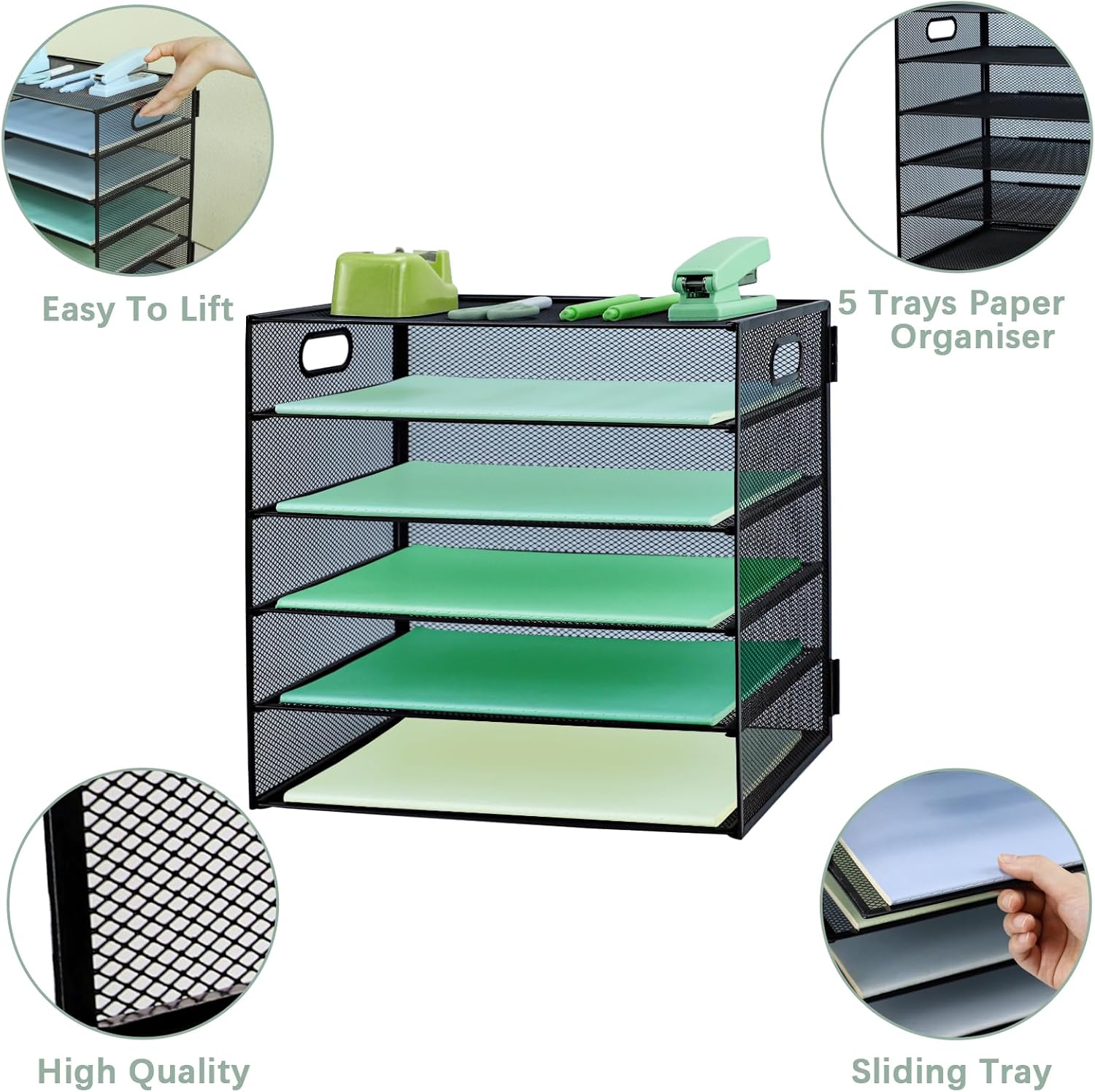 Easy To Lift

5 Trays Paper Organiser

High Quality

Sliding Tray