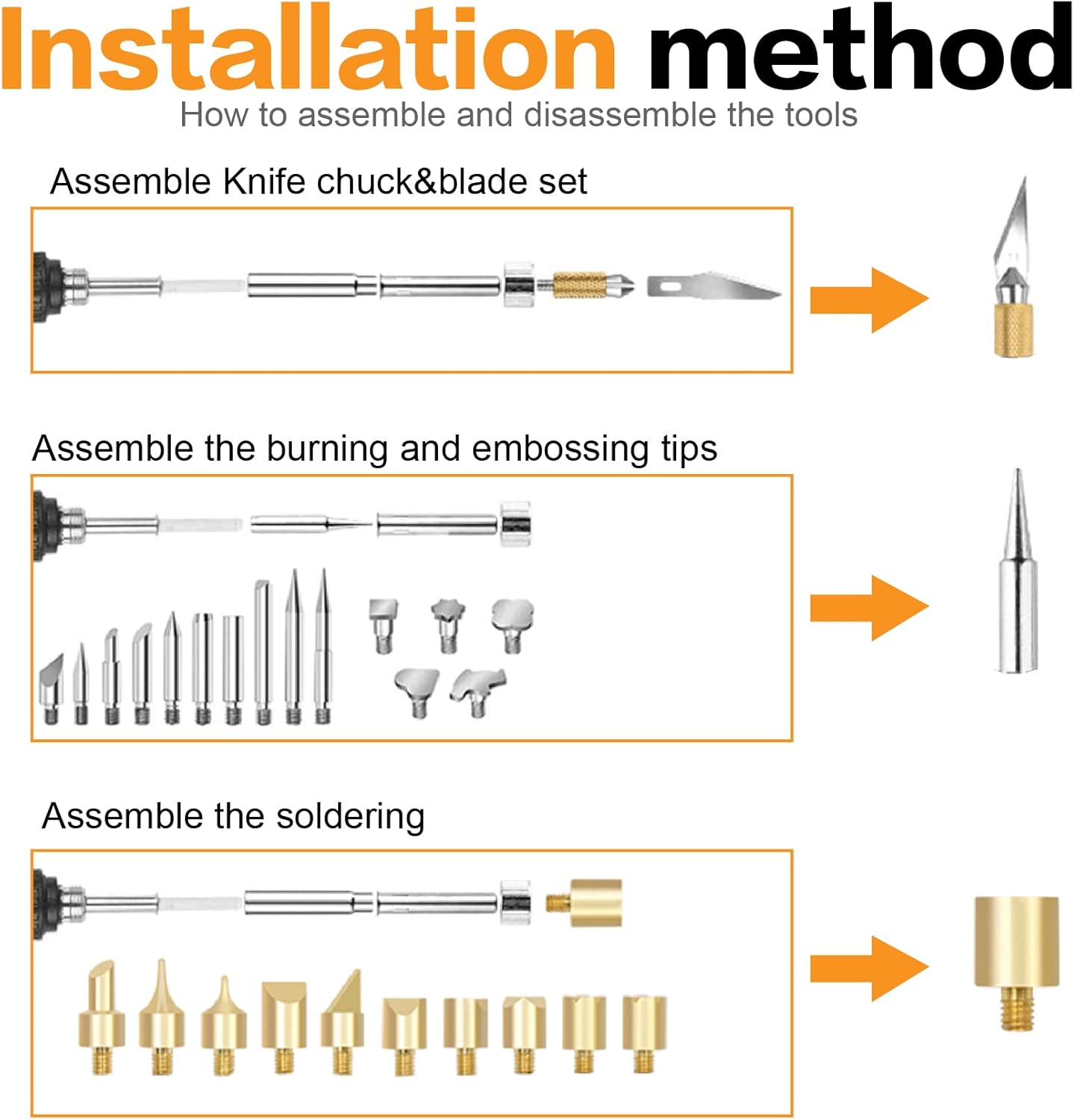 Installation method
How to assemble and disassemble the tools

Assemble Knife chuck&blade set

Assemble the burning and embossing tips

Assemble the soldering