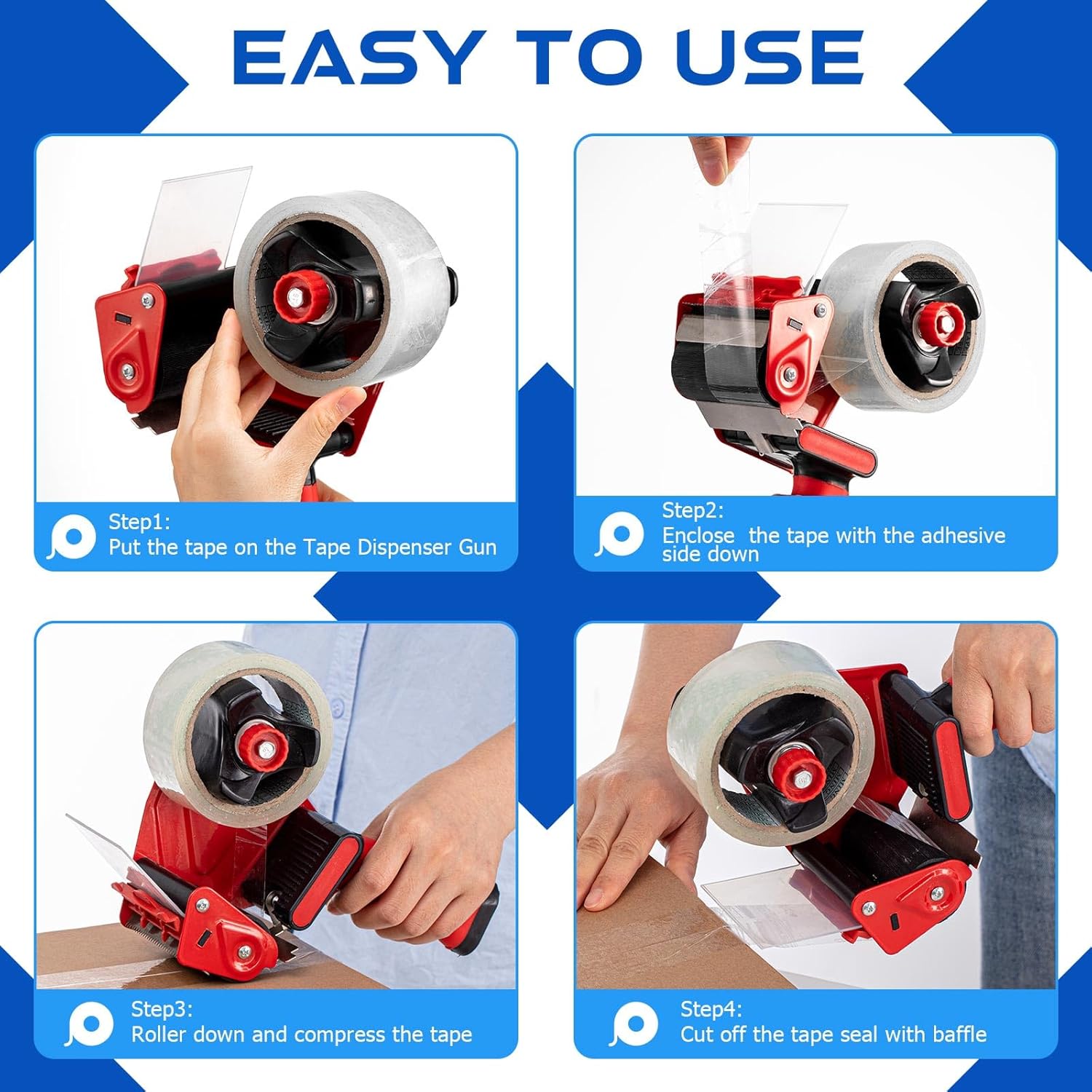 EASY TO USE

Step1:
Put the tape on the Tape Dispenser Gun

Step2:
Enclose  the tape with the adhesive side down

Step3:
Roller down and compress the tape

Step4:
Cut off the tape seal with baffle