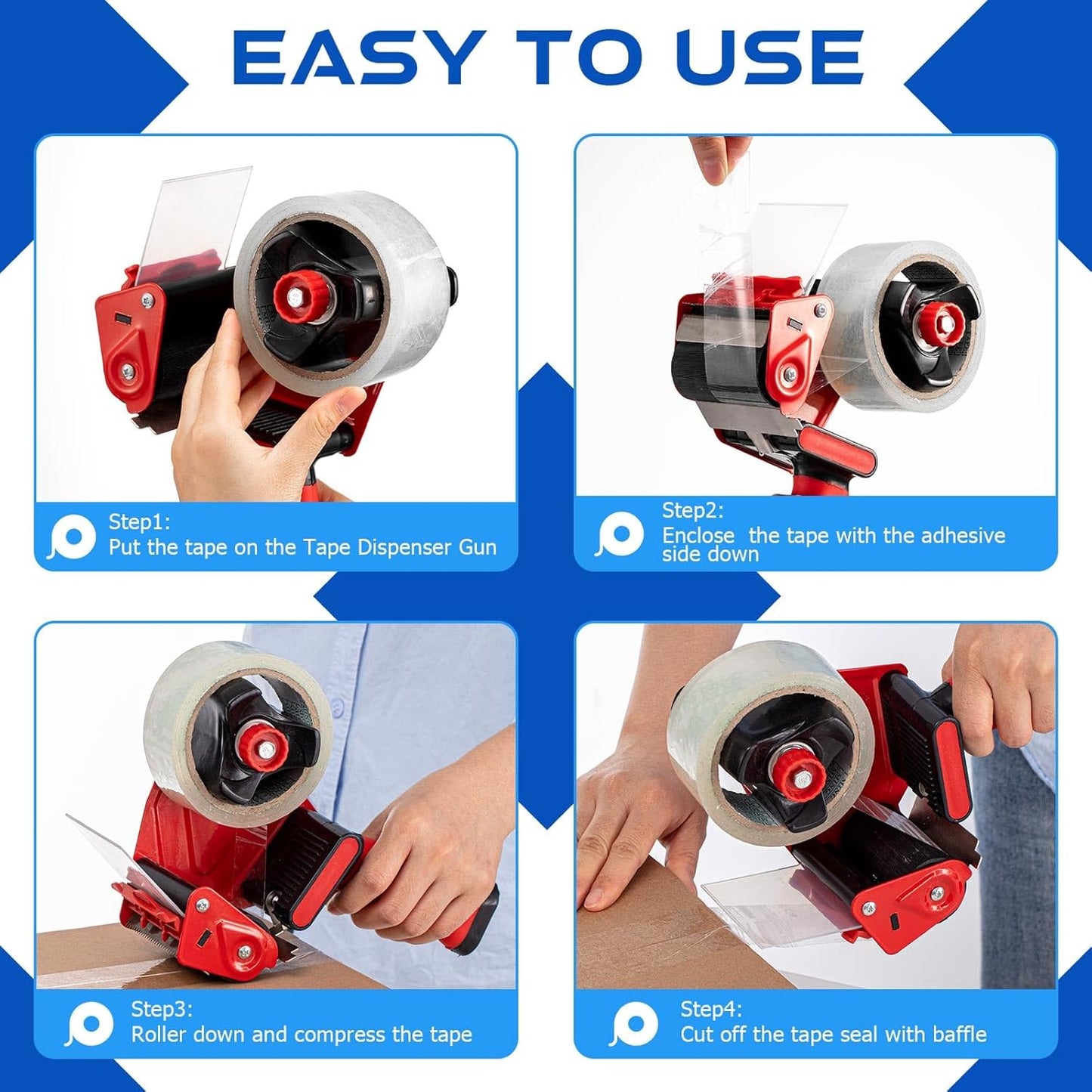 EASY TO USE

Step1:
Put the tape on the Tape Dispenser Gun

Step2:
Enclose the tape with the adhesive side down

Step3:
Roller down and compress the tape

Step4:
Cut off the tape seal with baffle