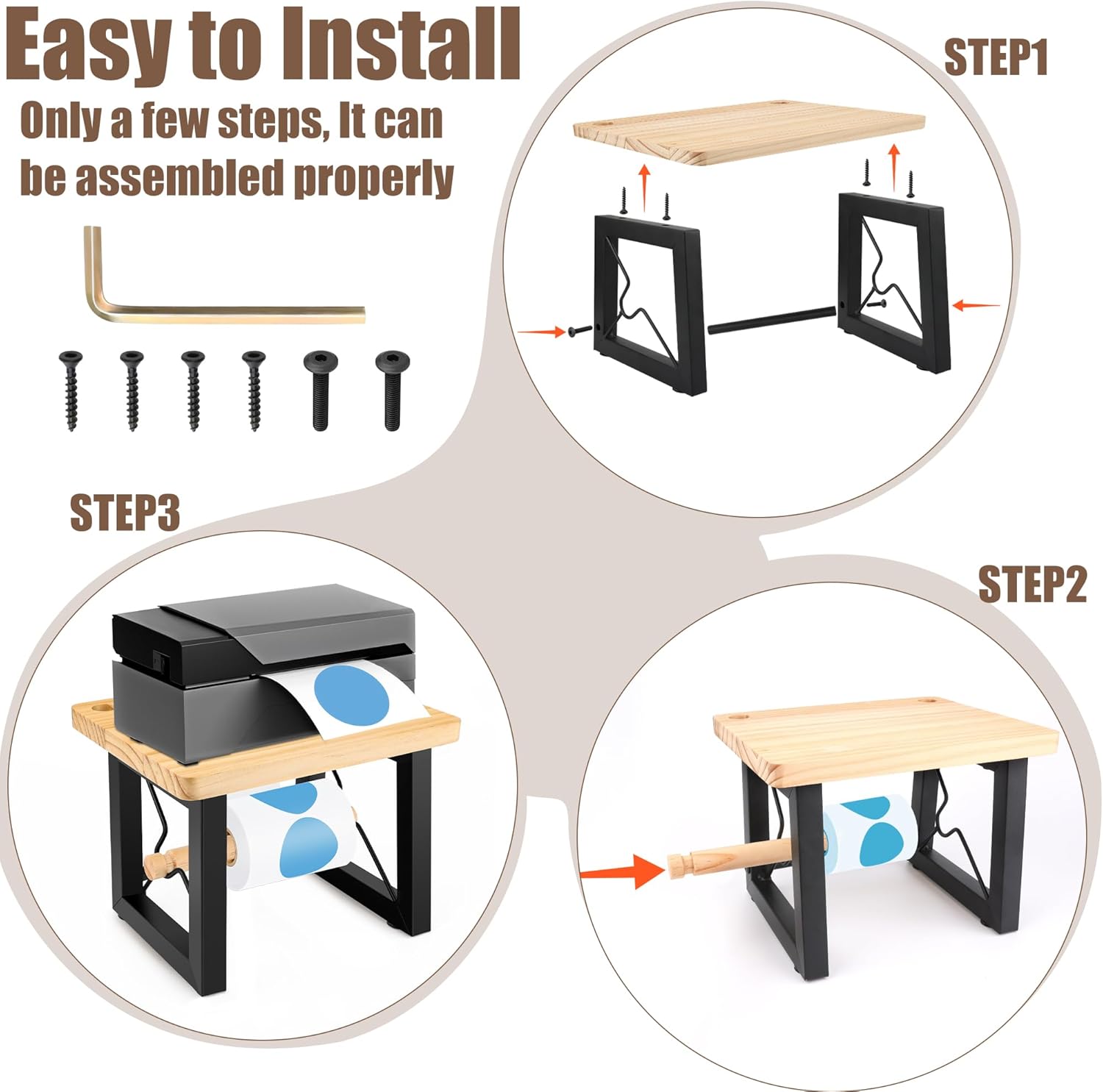 Easy to Install

Only a few steps, It can be assembled properly

STEP1

STEP3

STEP2