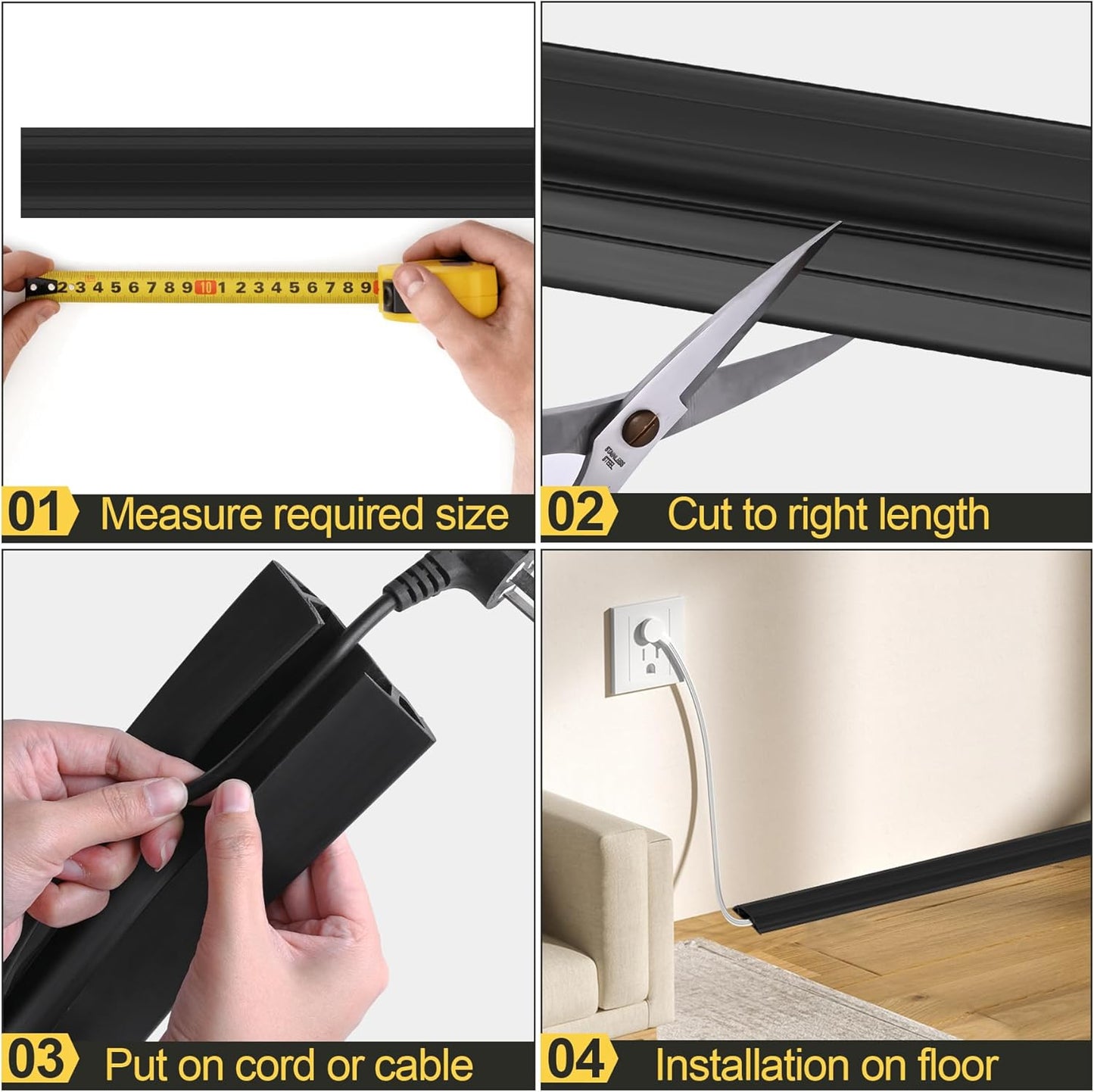 2 3 4 5 6 7 8 9 10 1 2 3 4 5 6 7 8 9

01 Measure required size

STAINLESS STEEL

02 Cut to right length

03 Put on cord or cable

04 Installation on floor