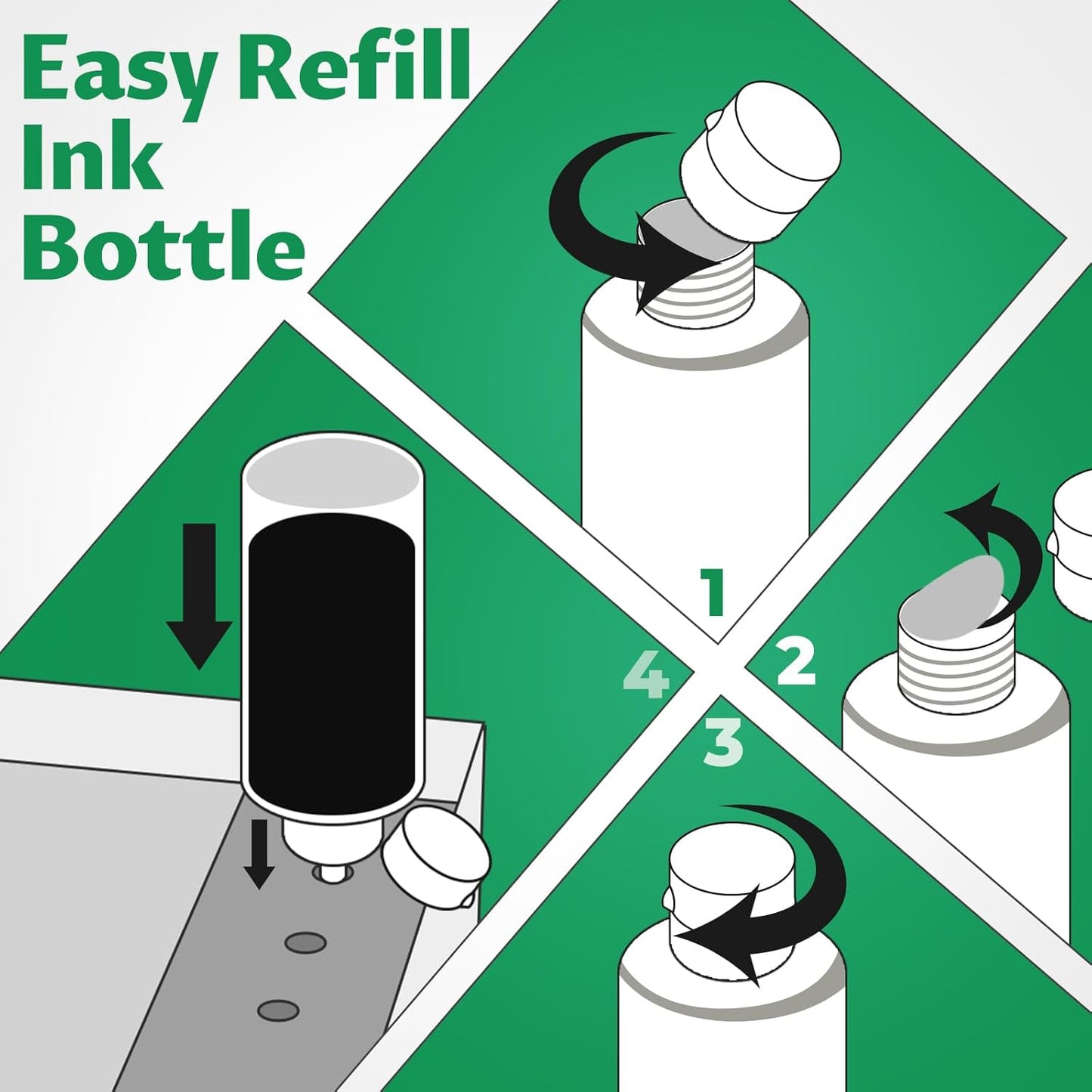 Easy Refill Ink Bottle

1

2

3

4