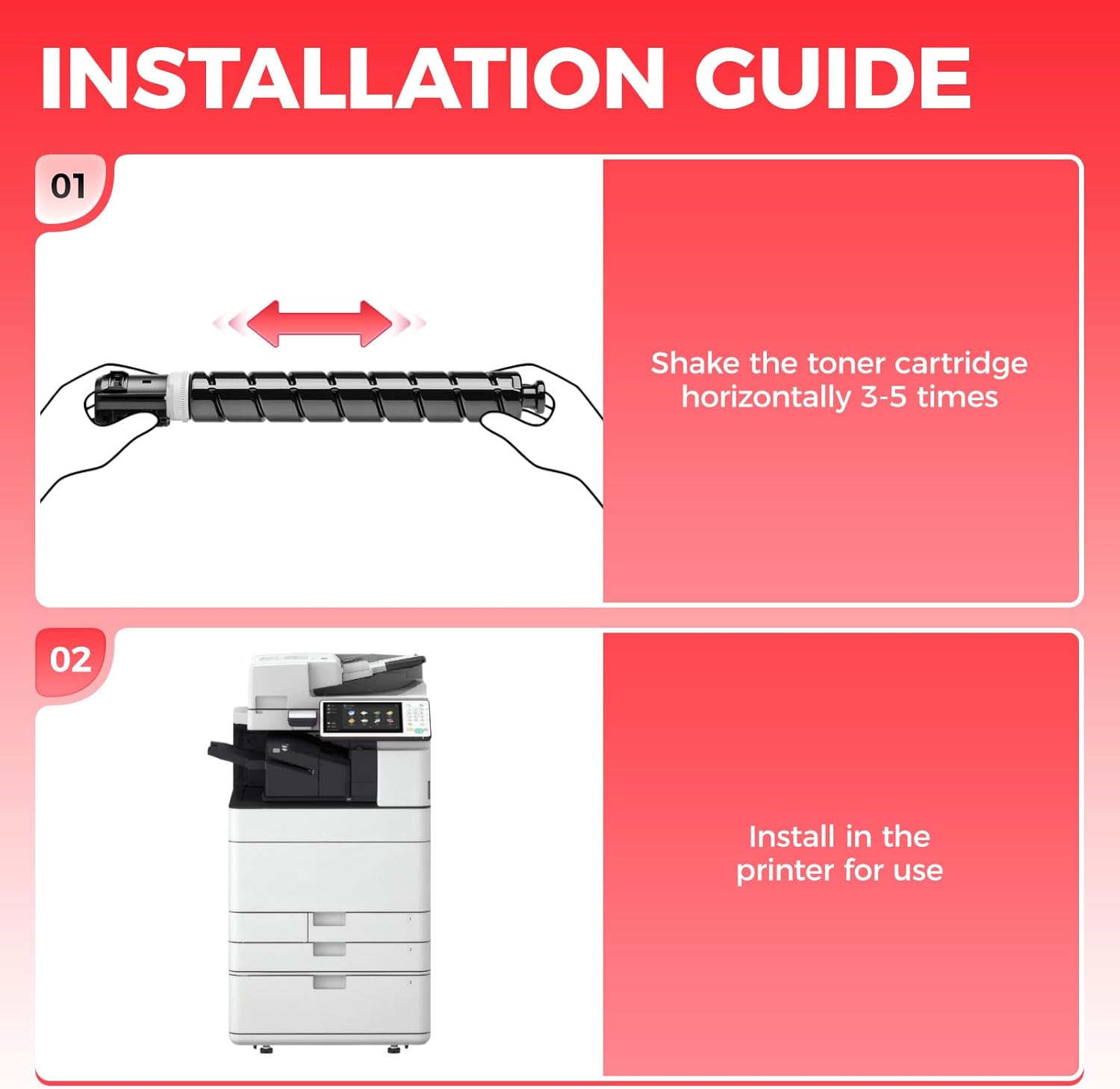 INSTALLATION GUIDE

01

Shake the toner cartridge horizontally 3-5 times

02

Install in the printer for use