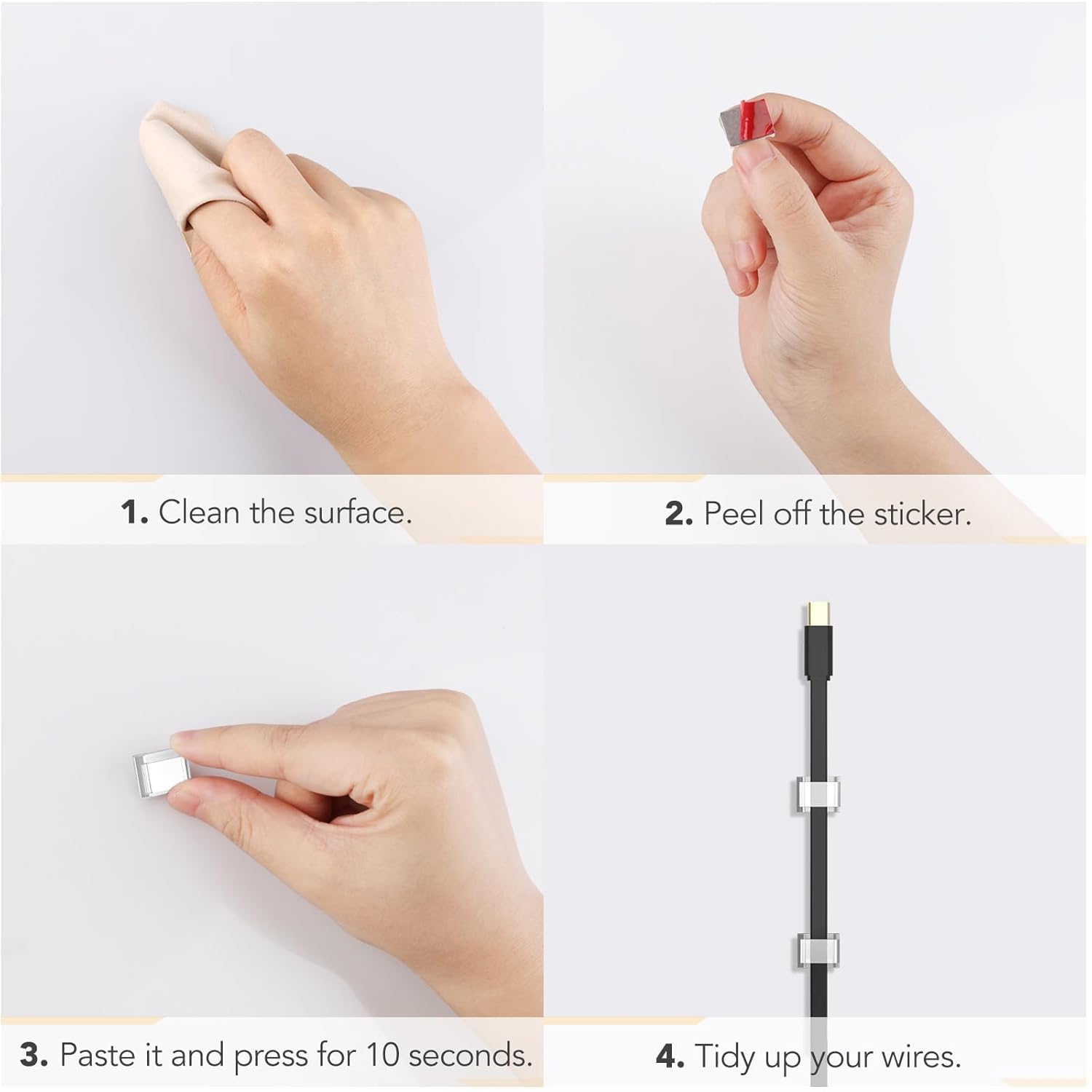 1. Clean the surface.

2. Peel off the sticker.

3. Paste it and press for 10 seconds.

4. Tidy up your wires.