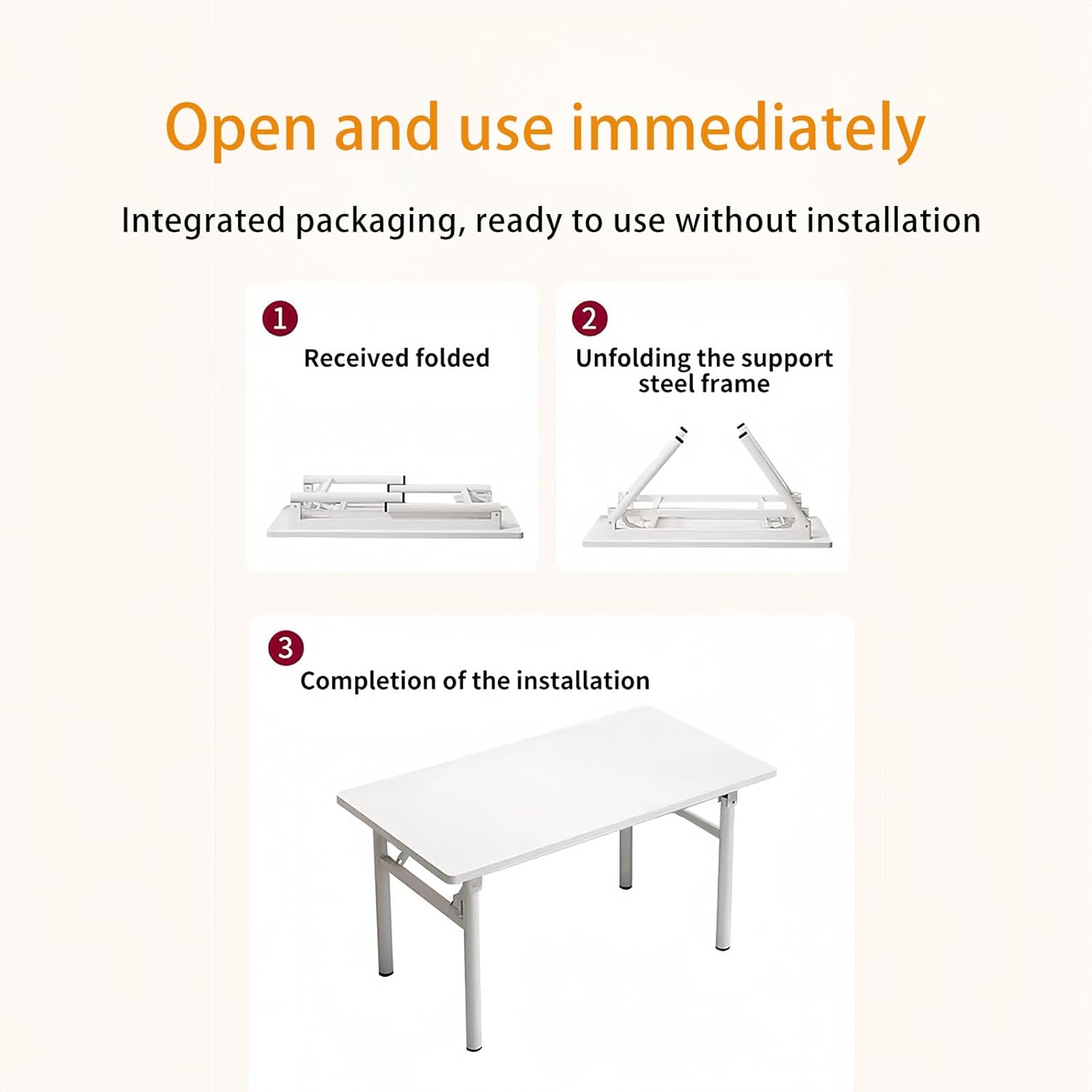 Open and use immediately

Integrated packaging, ready to use without installation

1
Received folded

2
Unfolding the support steel frame

3
Completion of the installation