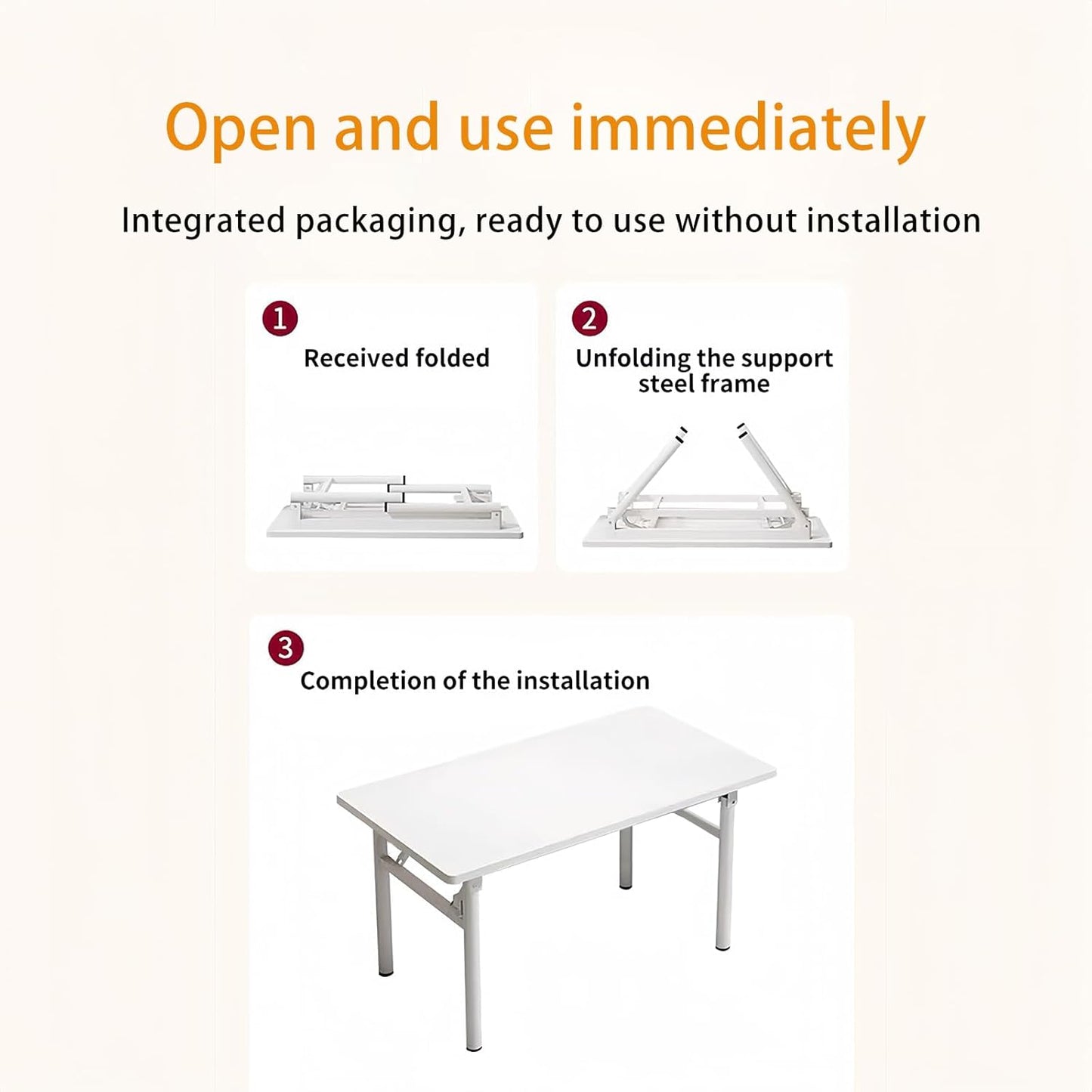 Open and use immediately

Integrated packaging, ready to use without installation

1
Received folded

2
Unfolding the support steel frame

3
Completion of the installation