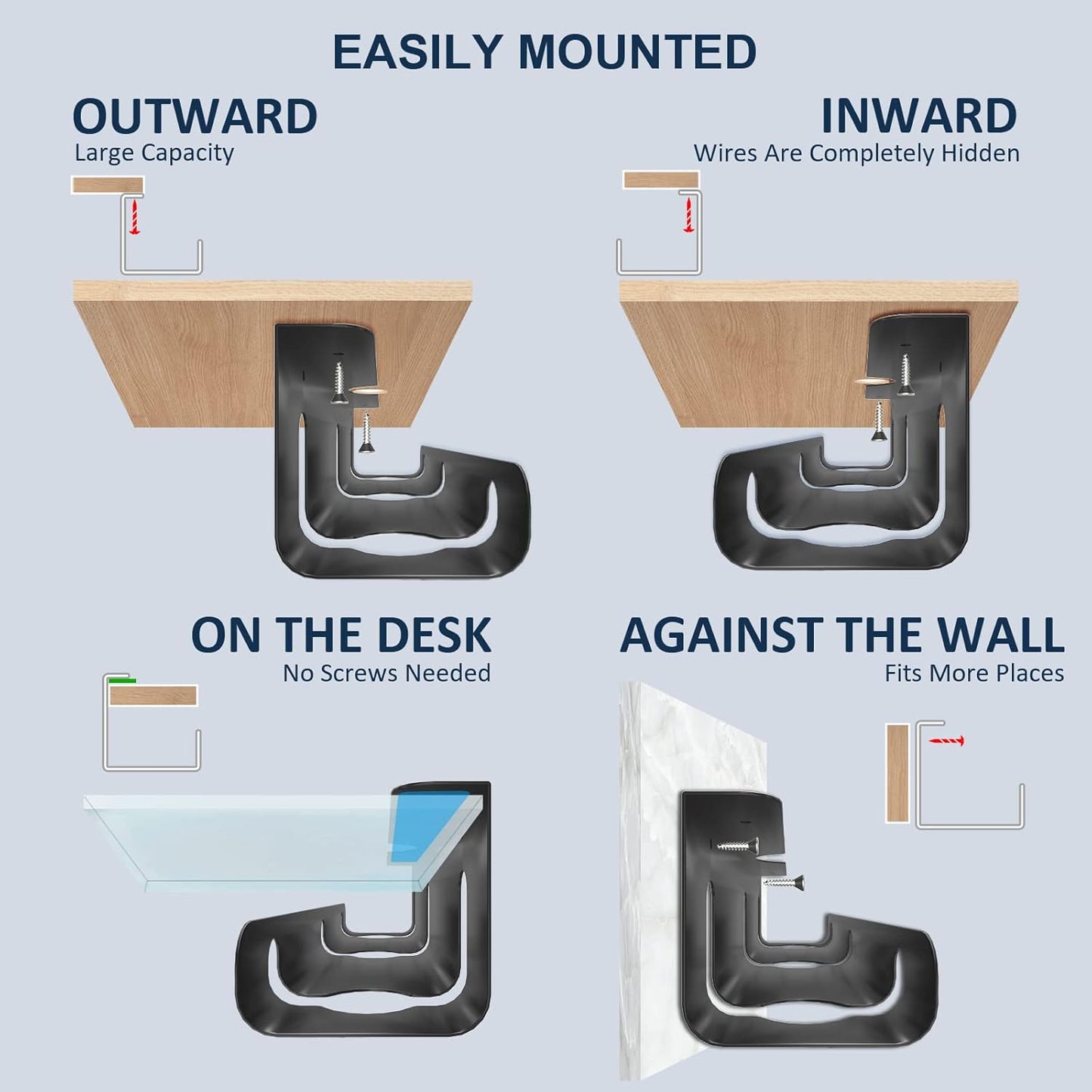 EASILY MOUNTED

OUTWARD
Large Capacity

INWARD
Wires Are Completely Hidden

ON THE DESK
No Screws Needed

AGAINST THE WALL
Fits More Places