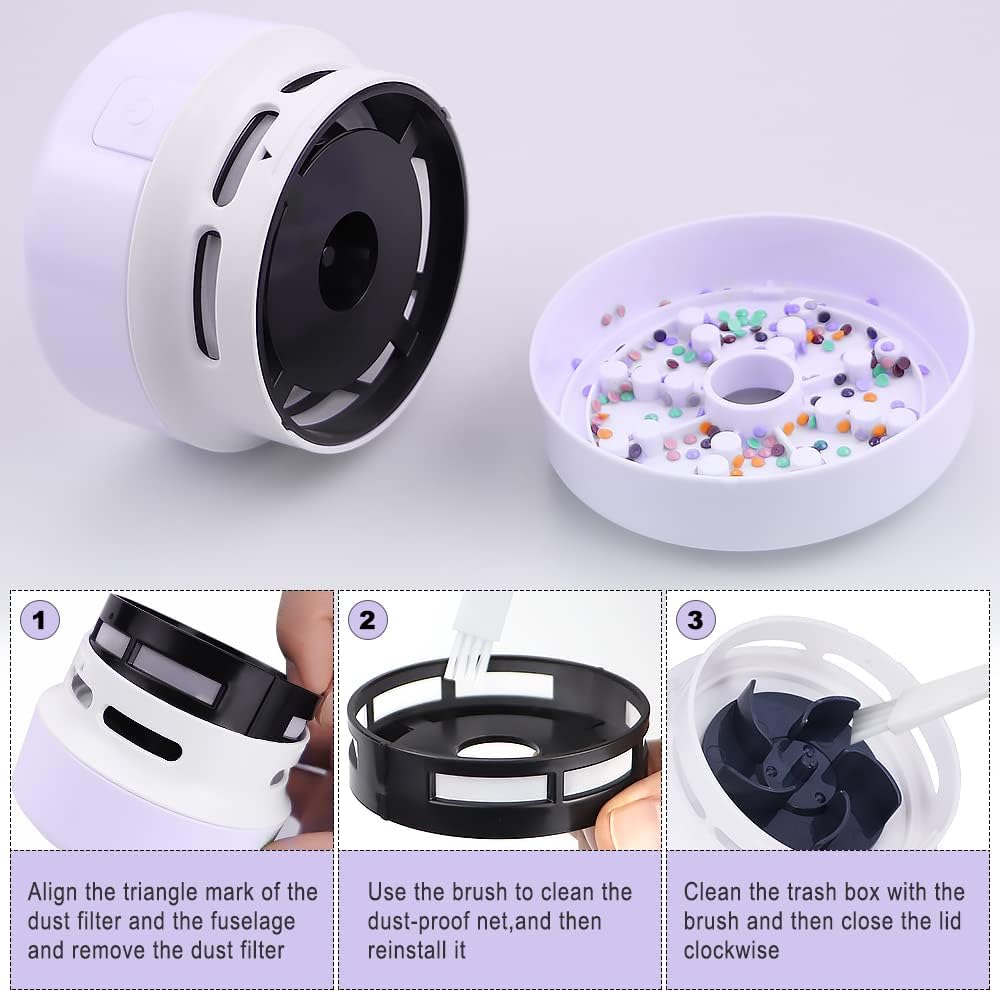 1

Align the triangle mark of the dust filter and the fuselage and remove the dust filter

2

Use the brush to clean the dust-proof net,and then reinstall it

3

Clean the trash box with the brush and then close the lid clockwise