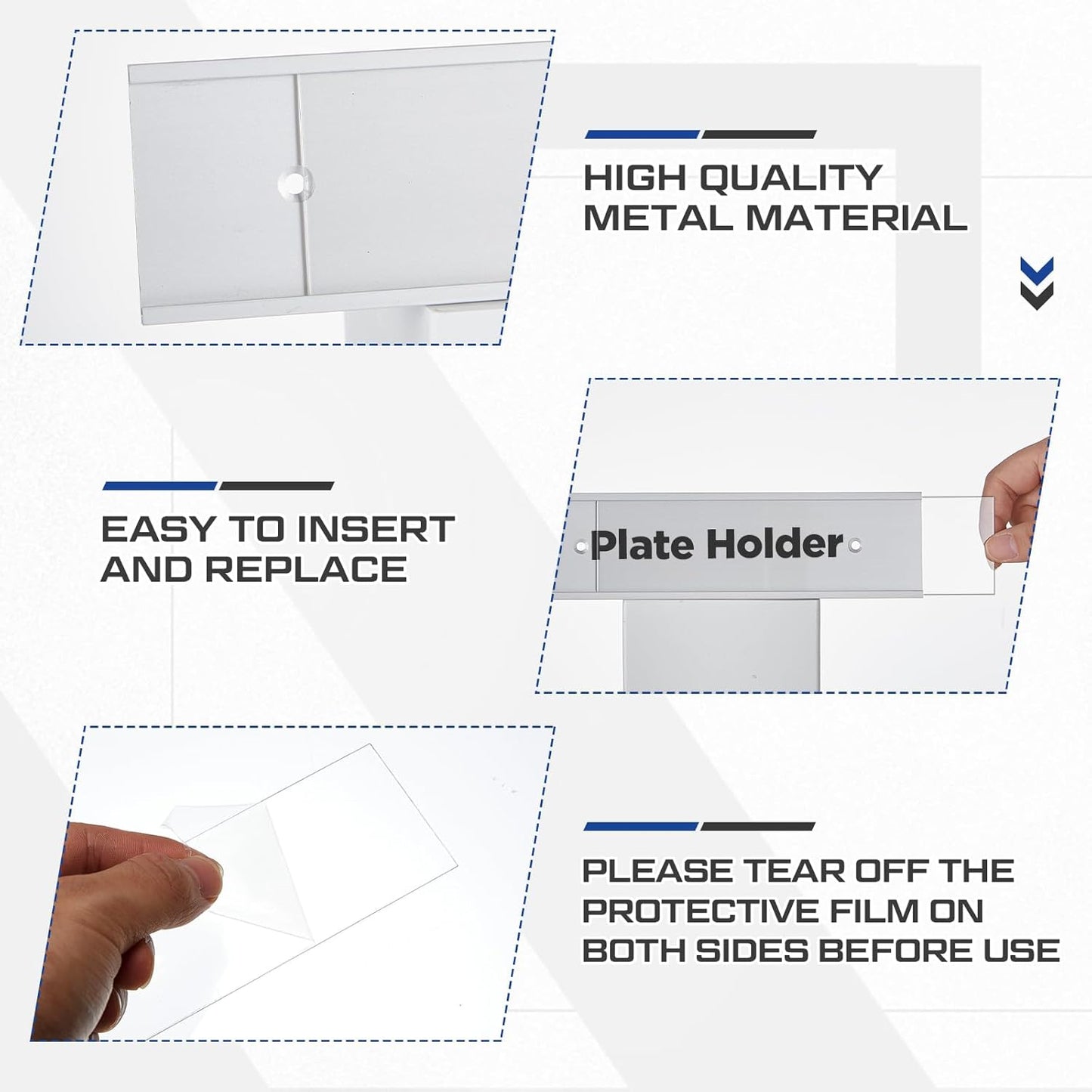 HIGH QUALITY METAL MATERIAL

EASY TO INSERT AND REPLACE

Plate Holder

PLEASE TEAR OFF THE PROTECTIVE FILM ON BOTH SIDES BEFORE USE