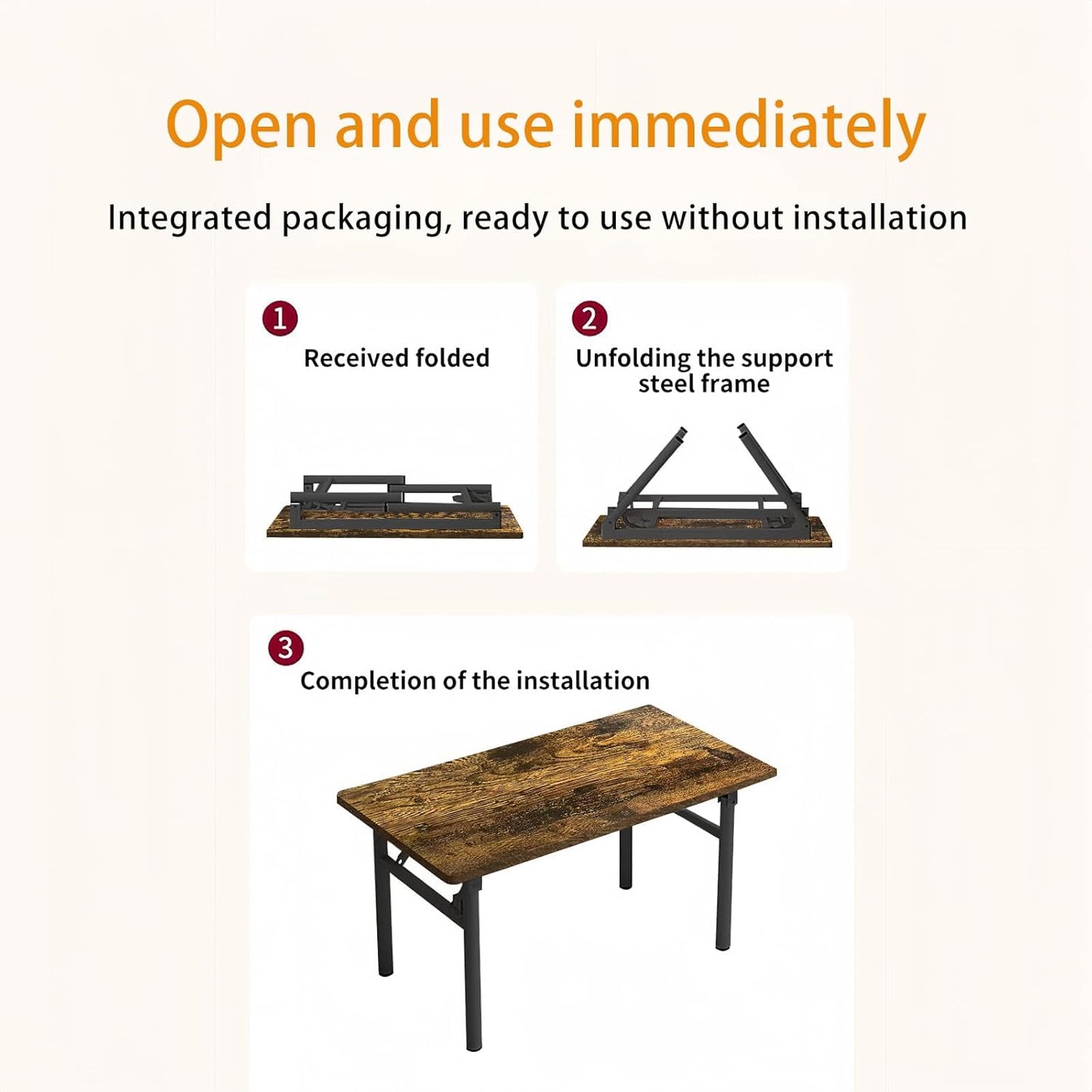 Open and use immediately

Integrated packaging, ready to use without installation

1
Received folded

2
Unfolding the support steel frame

3
Completion of the installation