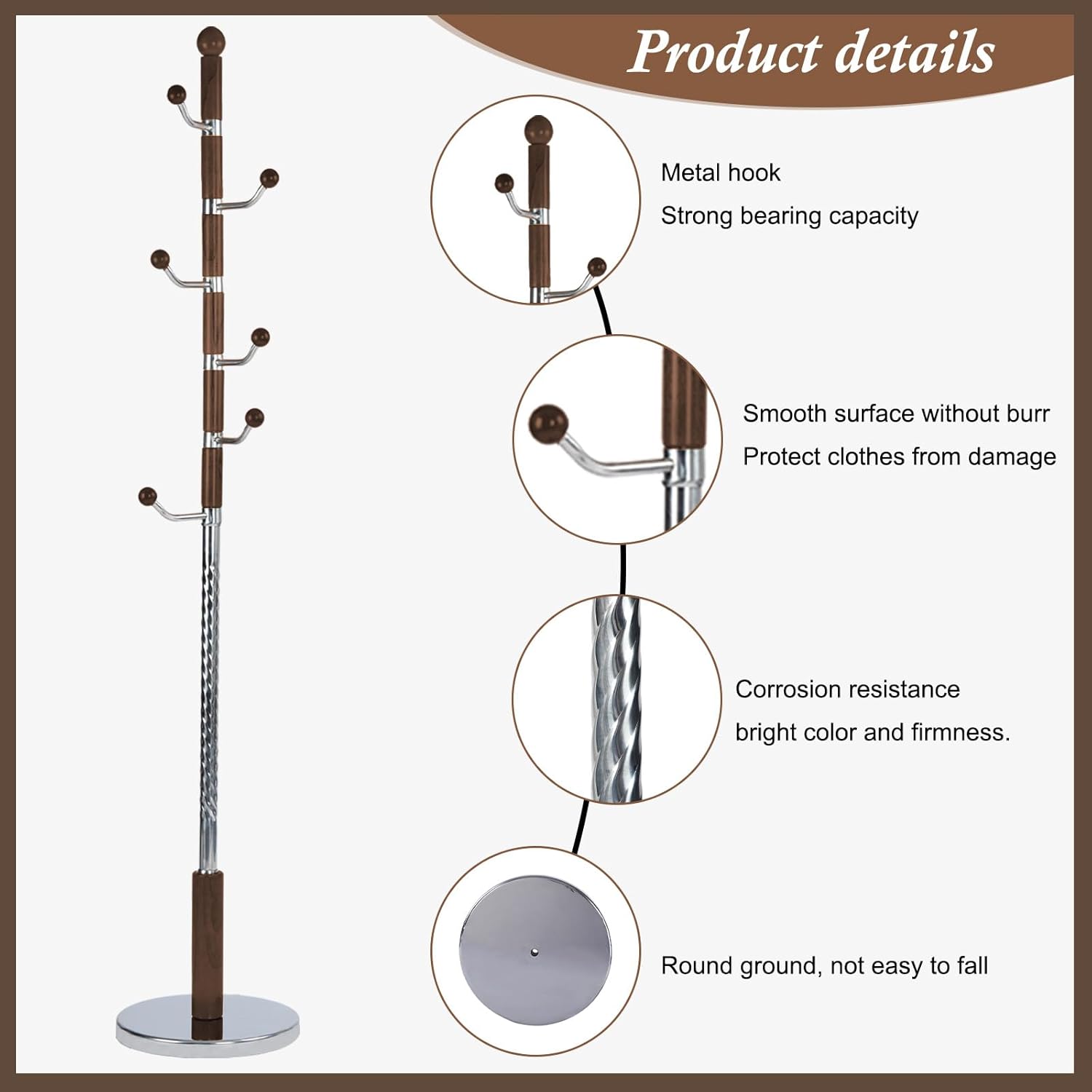 Product details

Metal hook
Strong bearing capacity

Smooth surface without burr
Protect clothes from damage

Corrosion resistance
bright color and firmness.

Round ground, not easy to fall