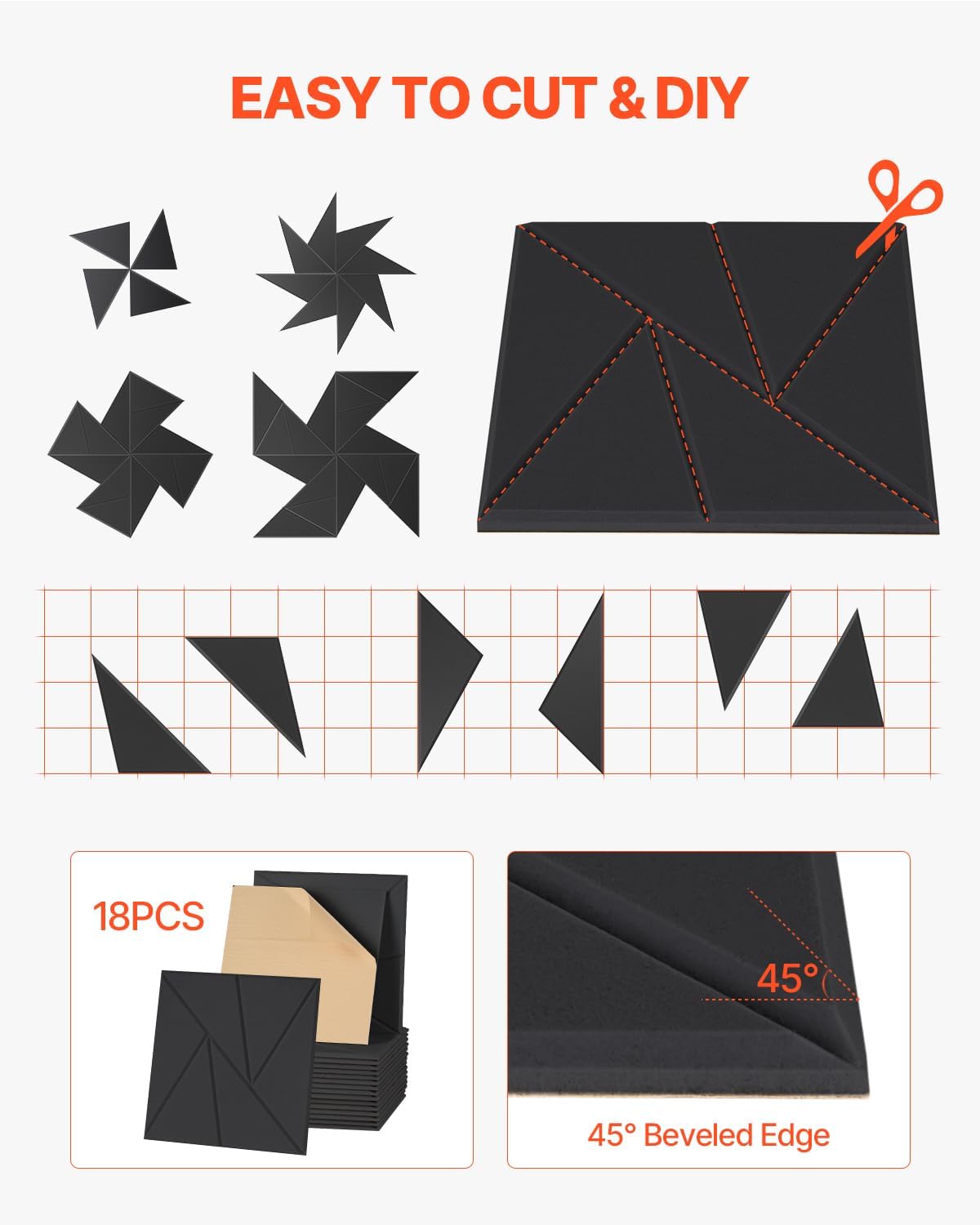 EASY TO CUT & DIY

18PCS

45°

45° Beveled Edge