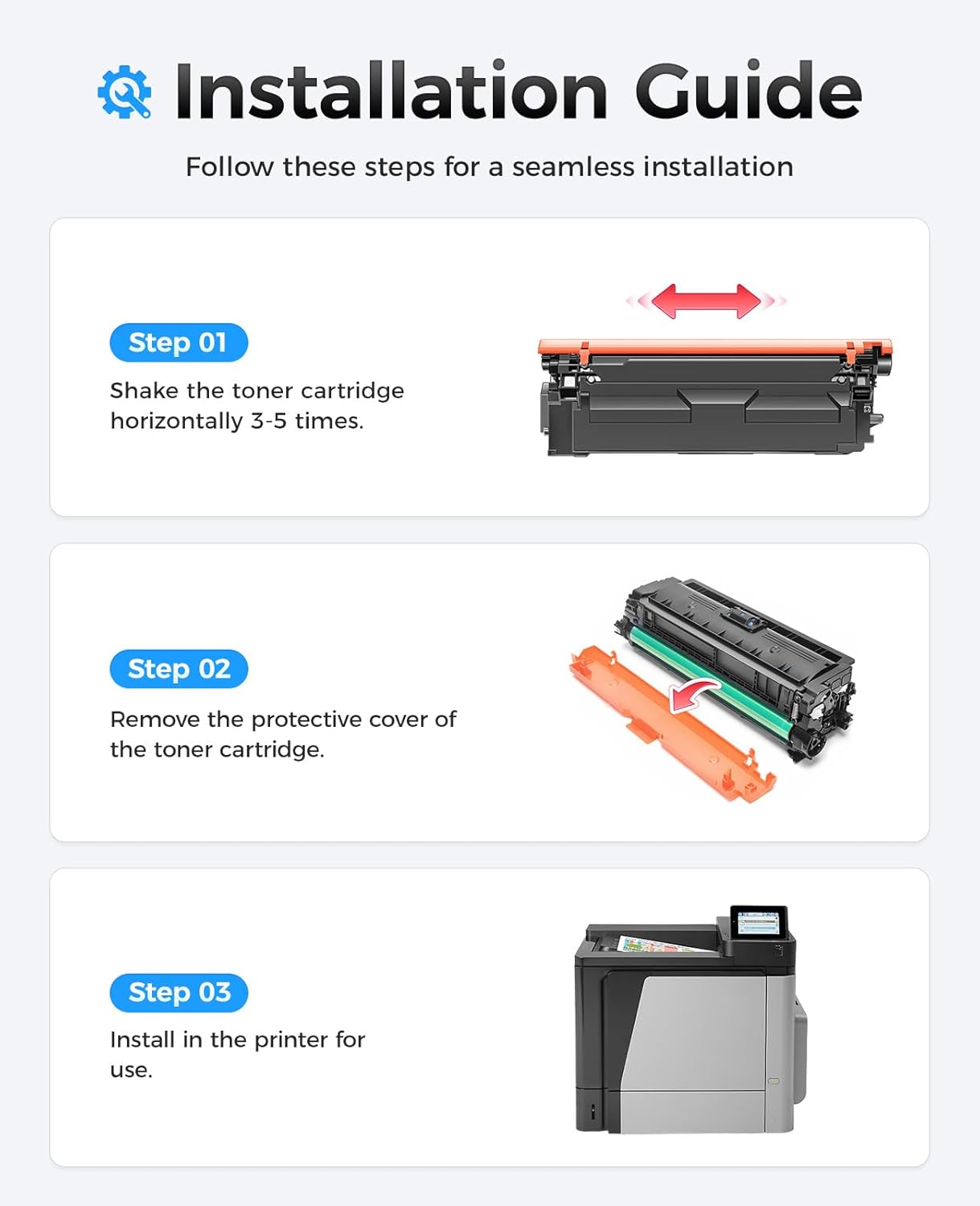 Installation Guide

Follow these steps for a seamless installation

Step 01

Shake the toner cartridge horizontally 3-5 times.

Step 02

Remove the protective cover of the toner cartridge.

Step 03

Install in the printer for use.