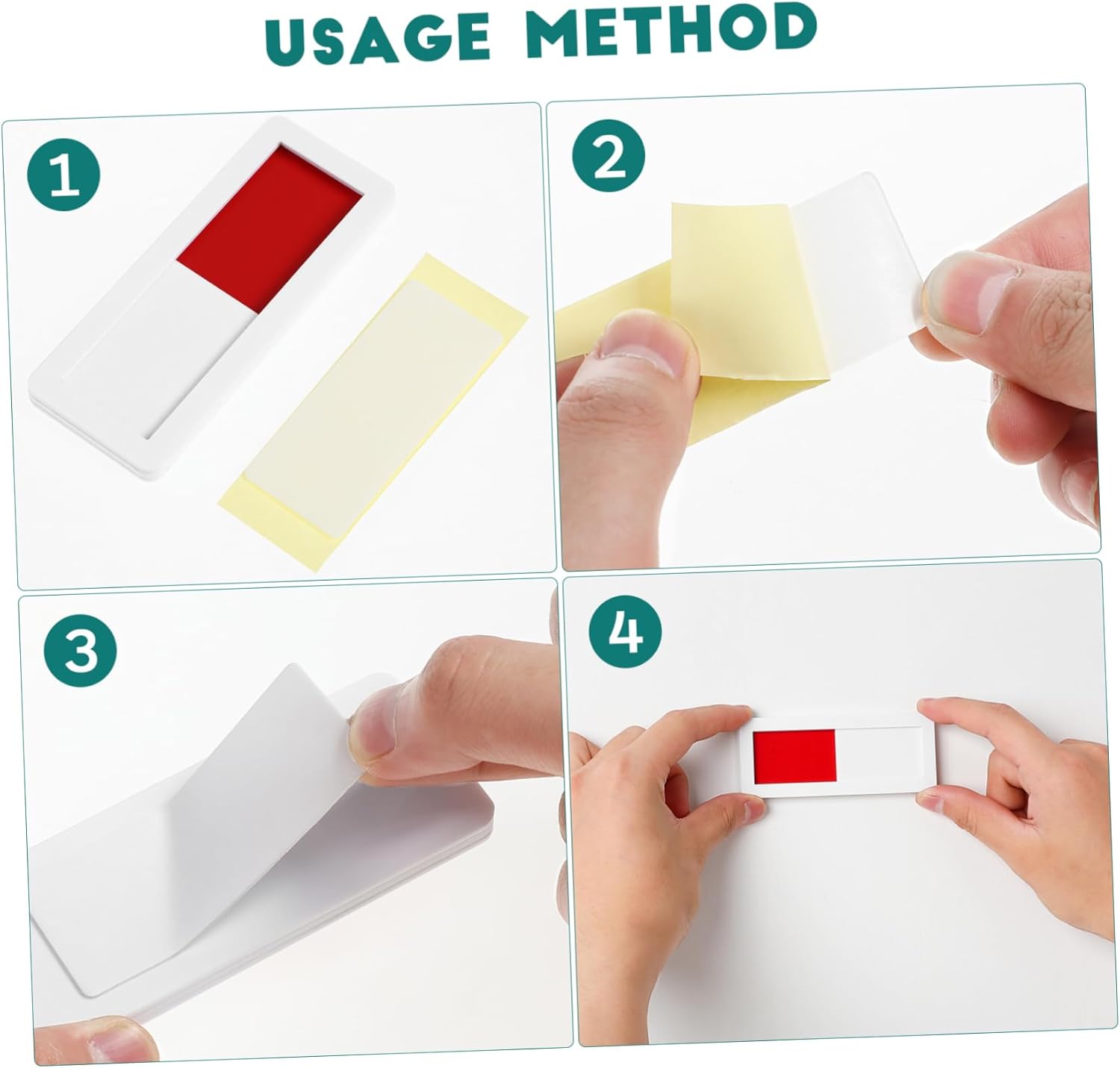 USAGE METHOD

1

2

3

4