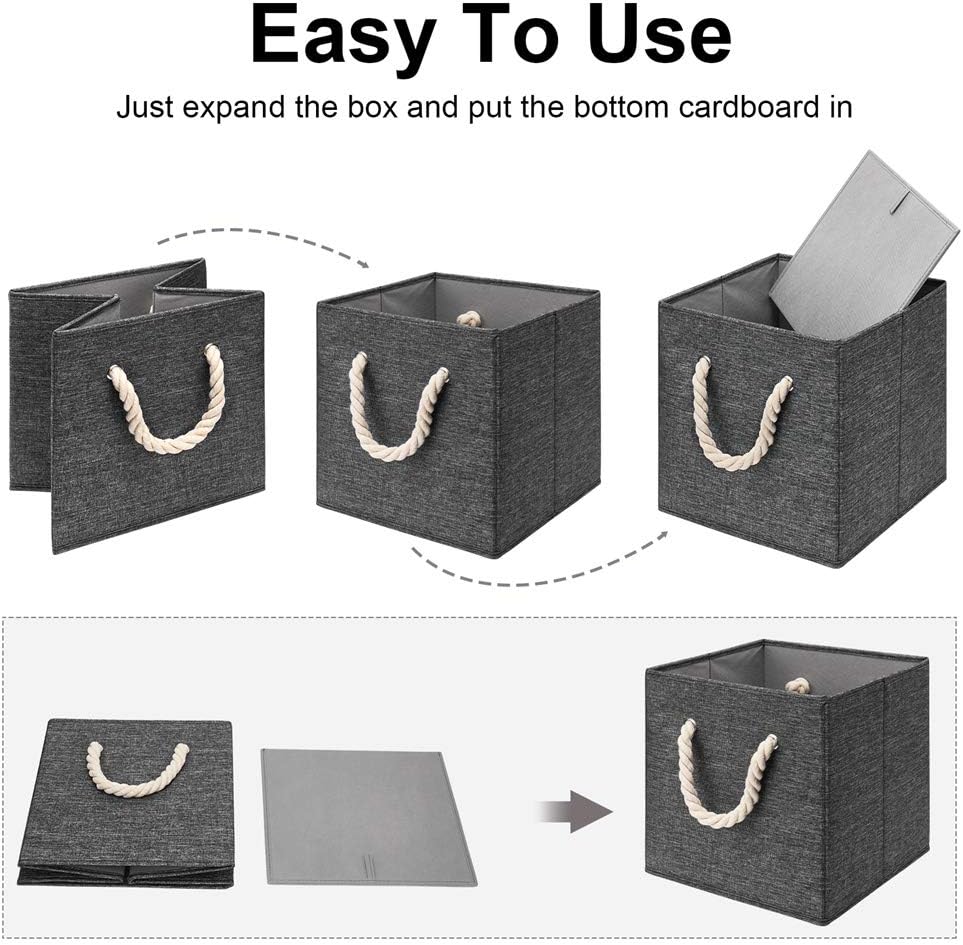 Easy To Use

Just expand the box and put the bottom cardboard in